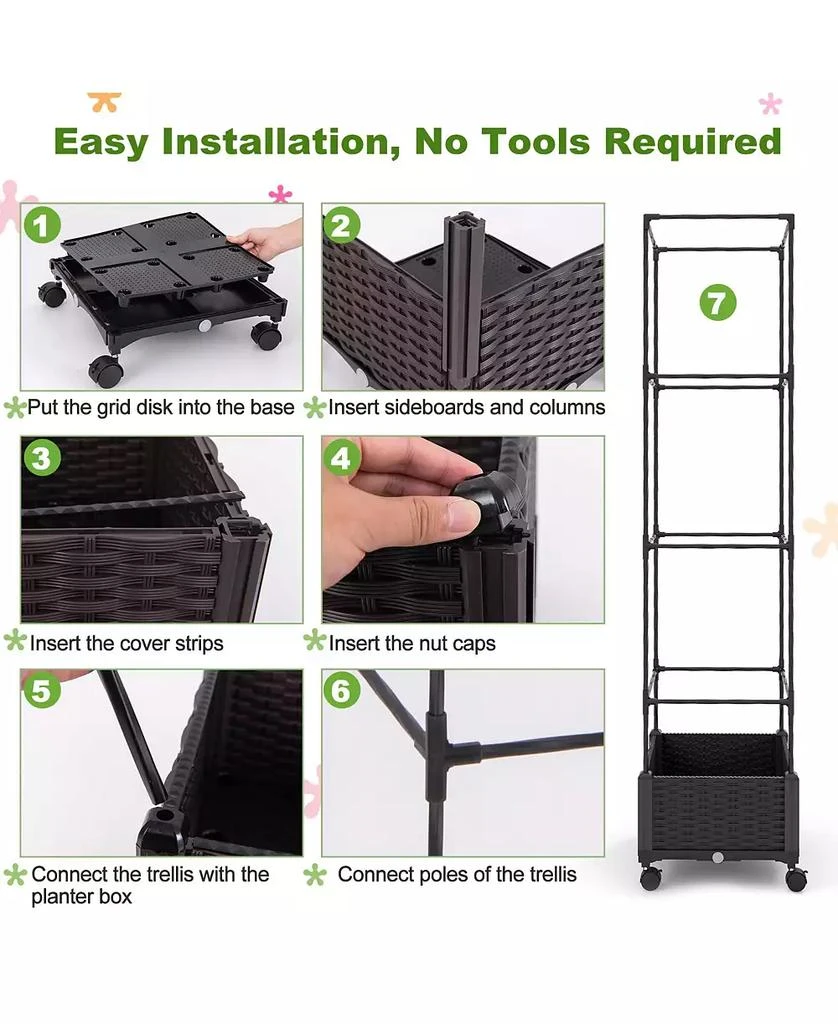 Easy Installation, No Tools Required

1
Put the grid disk into the base

2
Insert sideboards and columns

3
Insert the cover strips

4
Insert the nut caps

5
Connect the trellis with the planter box

6
Connect poles of the trellis

7