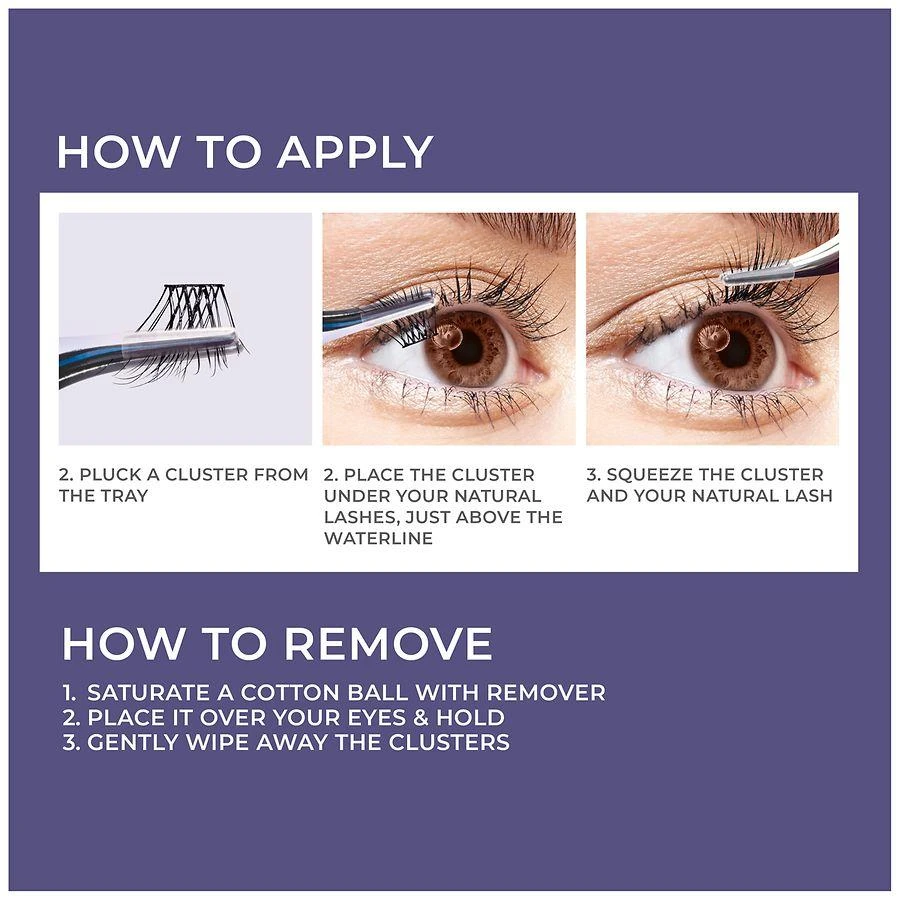 HOW TO APPLY

2. PLUCK A CLUSTER FROM THE TRAY

2. PLACE THE CLUSTER UNDER YOUR NATURAL LASHES, JUST ABOVE THE WATERLINE

3. SQUEEZE THE CLUSTER AND YOUR NATURAL LASH

HOW TO REMOVE

1. SATURATE A COTTON BALL WITH REMOVER
2. PLACE IT OVER YOUR EYES & HOLD
3. GENTLY WIPE AWAY THE CLUSTERS