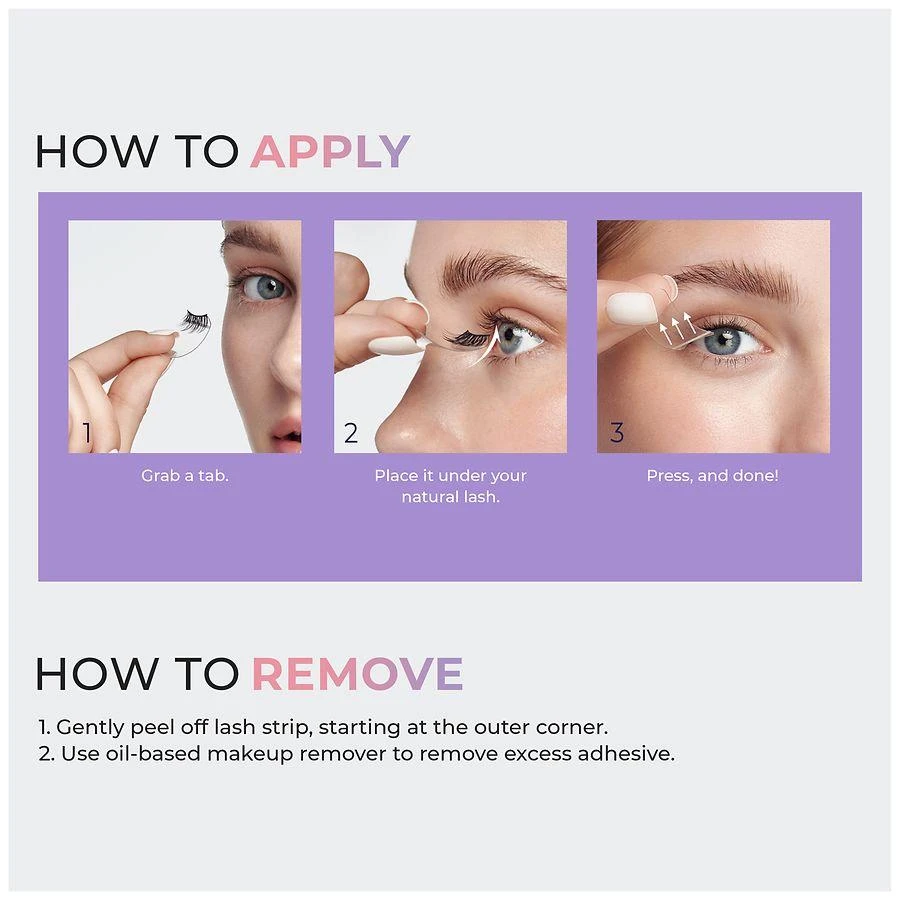 HOW TO APPLY

1
Grab a tab.

2
Place it under your natural lash.

3
Press, and done!

HOW TO REMOVE

1. Gently peel off lash strip, starting at the outer corner.
2. Use oil-based makeup remover to remove excess adhesive.