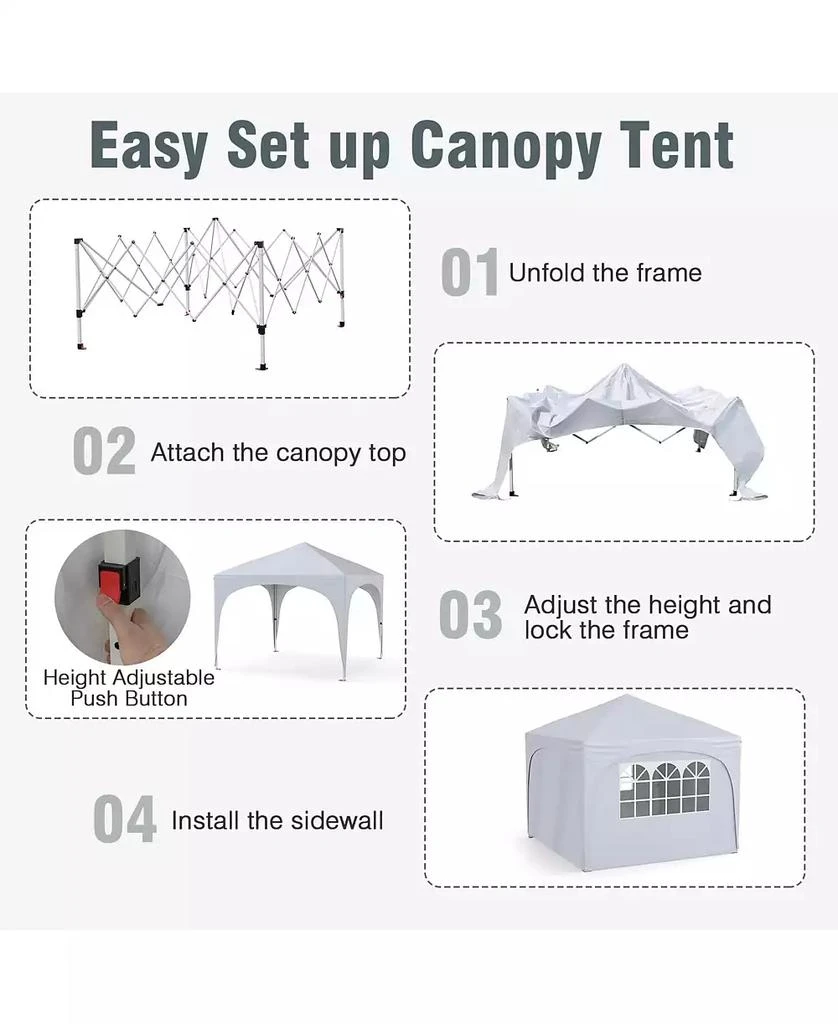 Easy Set up Canopy Tent

01 Unfold the frame

02 Attach the canopy top

Height Adjustable Push Button

03 Adjust the height and lock the frame

04 Install the sidewall