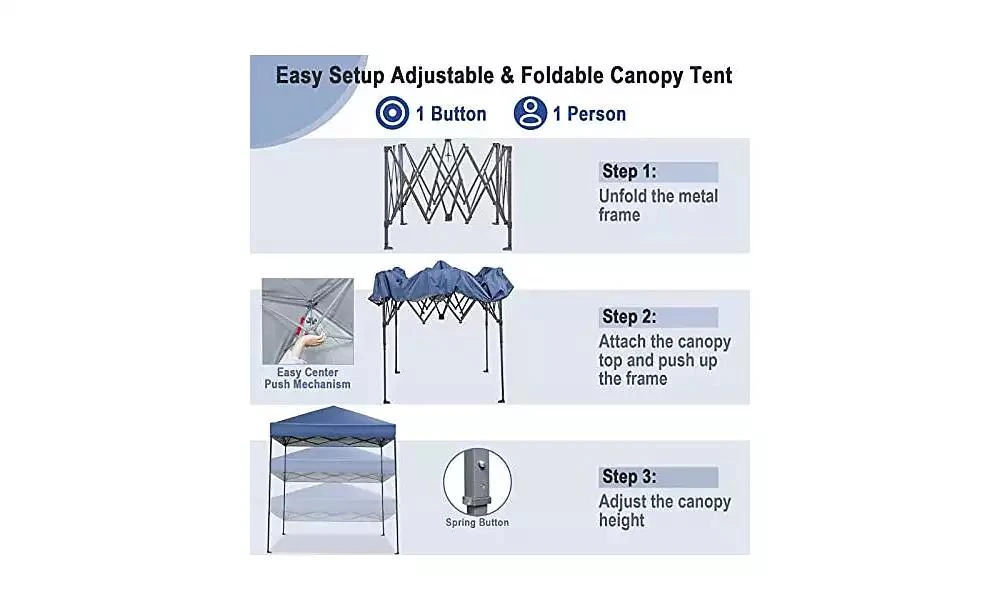 Easy Setup Adjustable & Foldable Canopy Tent

1 Button 1 Person

Step 1:
Unfold the metal frame

Easy Center Push Mechanism

Step 2:
Attach the canopy top and push up the frame

Spring Button

Step 3:
Adjust the canopy height