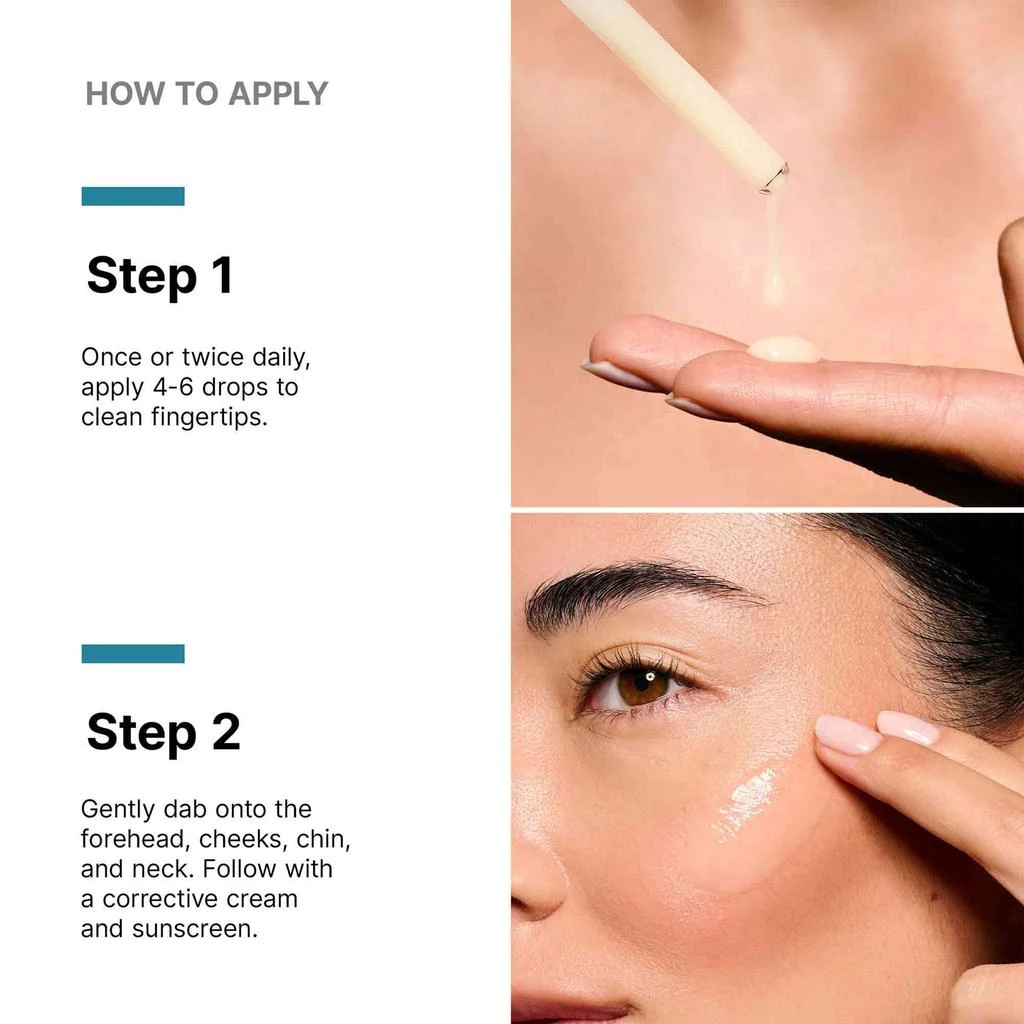 HOW TO APPLY

Step 1

Once or twice daily, apply 4-6 drops to clean fingertips.

Step 2

Gently dab onto the forehead, cheeks, chin, and neck. Follow with a corrective cream and sunscreen.