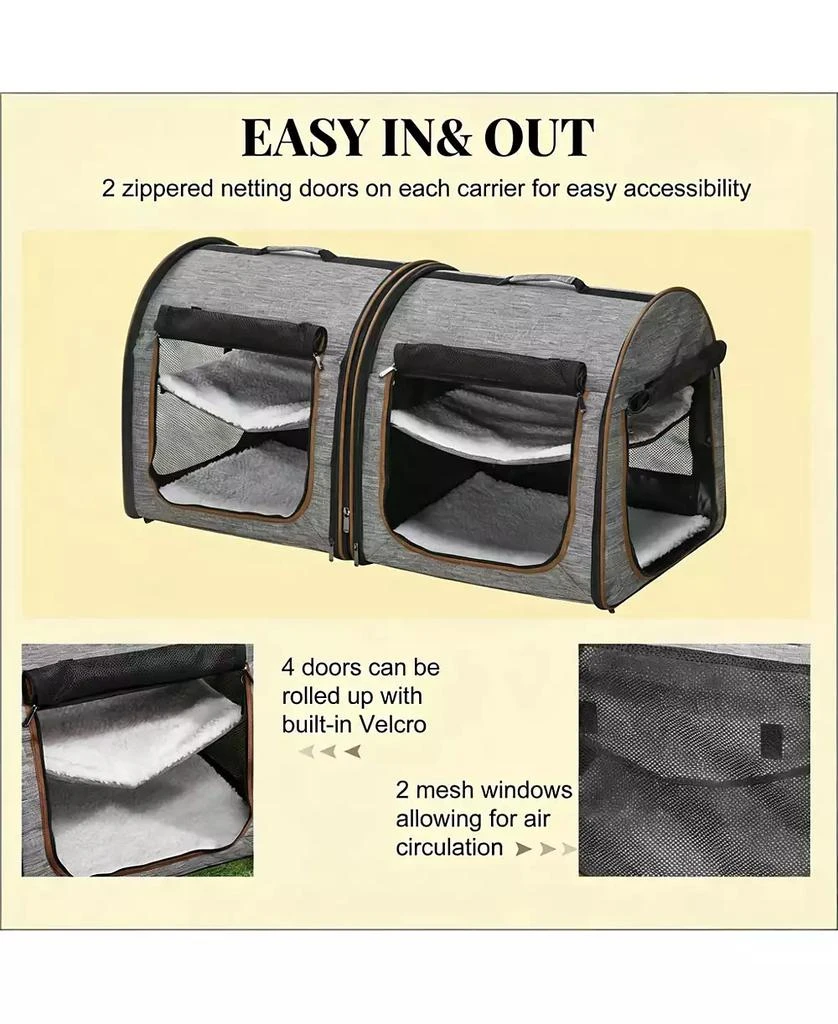 EASY IN& OUT

2 zippered netting doors on each carrier for easy accessibility

4 doors can be rolled up with built-in Velcro

2 mesh windows allowing for air circulation