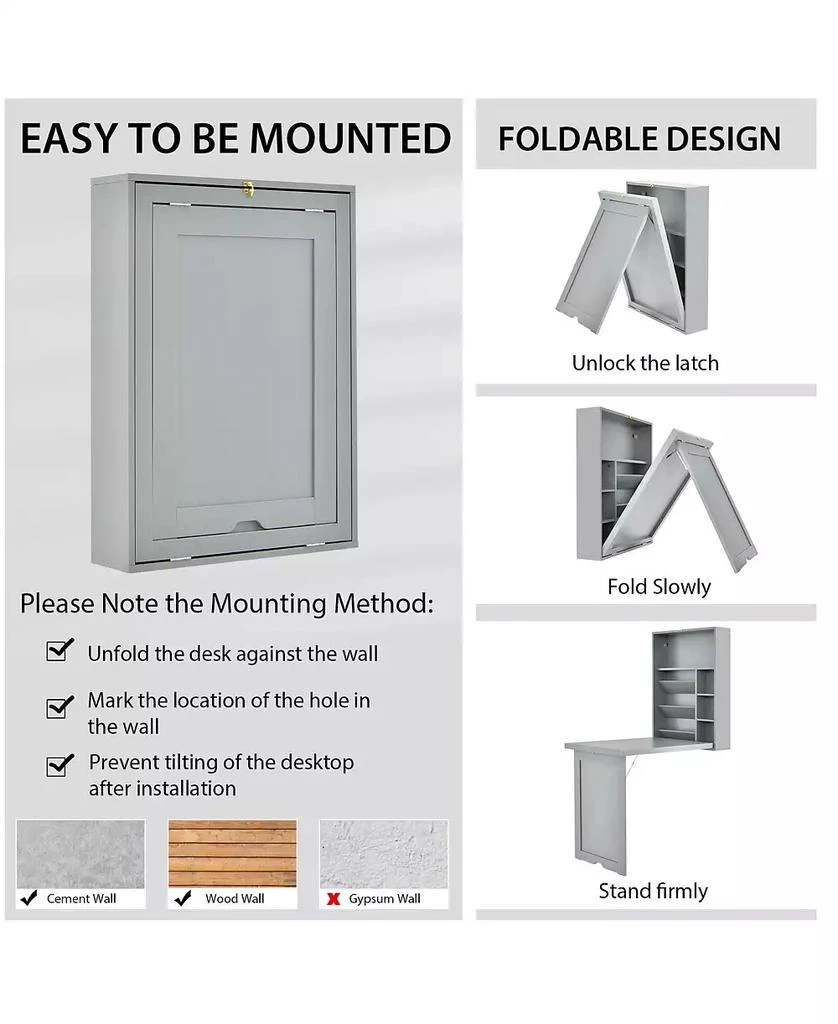 EASY TO BE MOUNTED

Please Note the Mounting Method:

Unfold the desk against the wall

Mark the location of the hole in the wall

Prevent tilting of the desktop after installation

Cement Wall

Wood Wall

Gypsum Wall

FOLDABLE DESIGN

Unlock the latch

Fold Slowly

Stand firmly