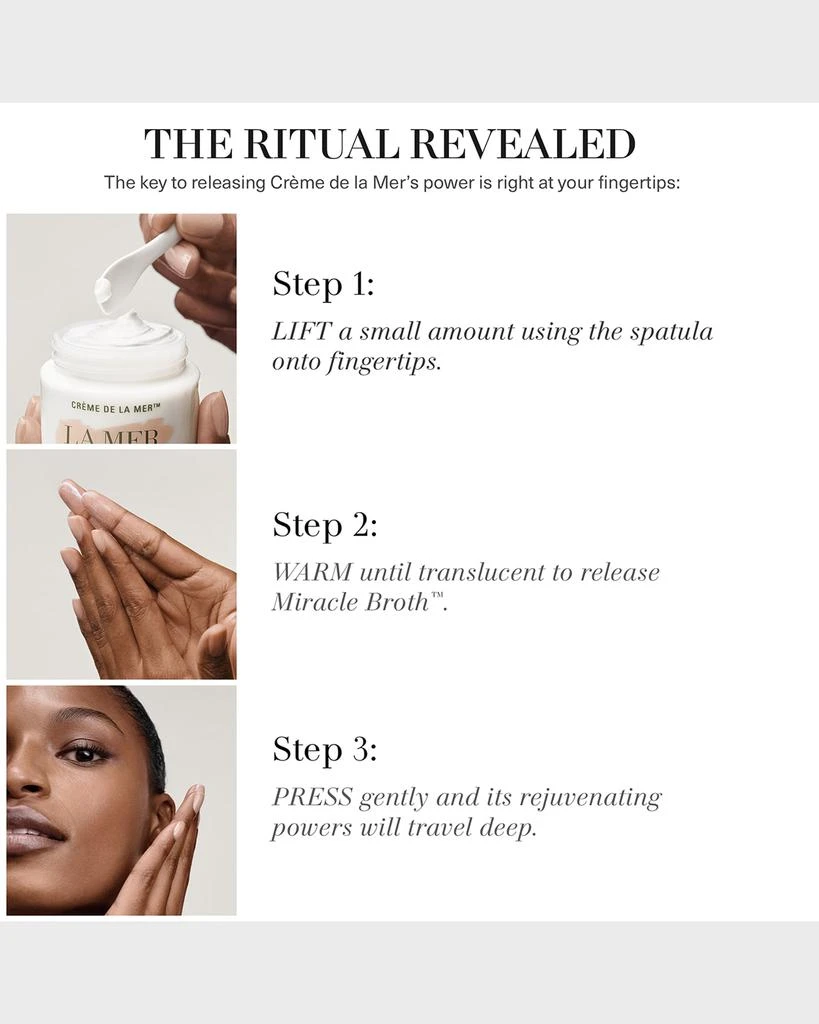 THE RITUAL REVEALED

The key to releasing Crème de la Mer's power is right at your fingertips:

CRÈME DE LA MER™

LA MER

Step 1:

LIFT a small amount using the spatula onto fingertips.

Step 2:

WARM until translucent to release Miracle Broth™.

Step 3:

PRESS gently and its rejuvenating powers will travel deep.