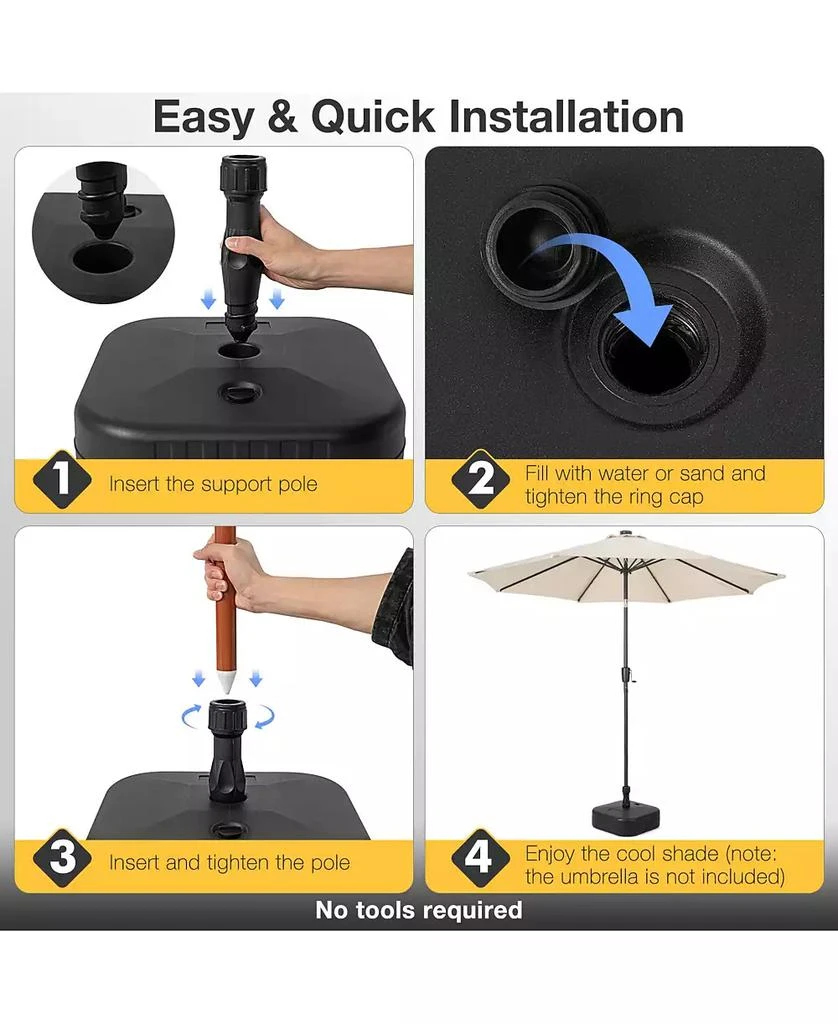 Easy & Quick Installation

1 Insert the support pole

2 Fill with water or sand and tighten the ring cap

3 Insert and tighten the pole

4 Enjoy the cool shade (note: the umbrella is not included)

No tools required