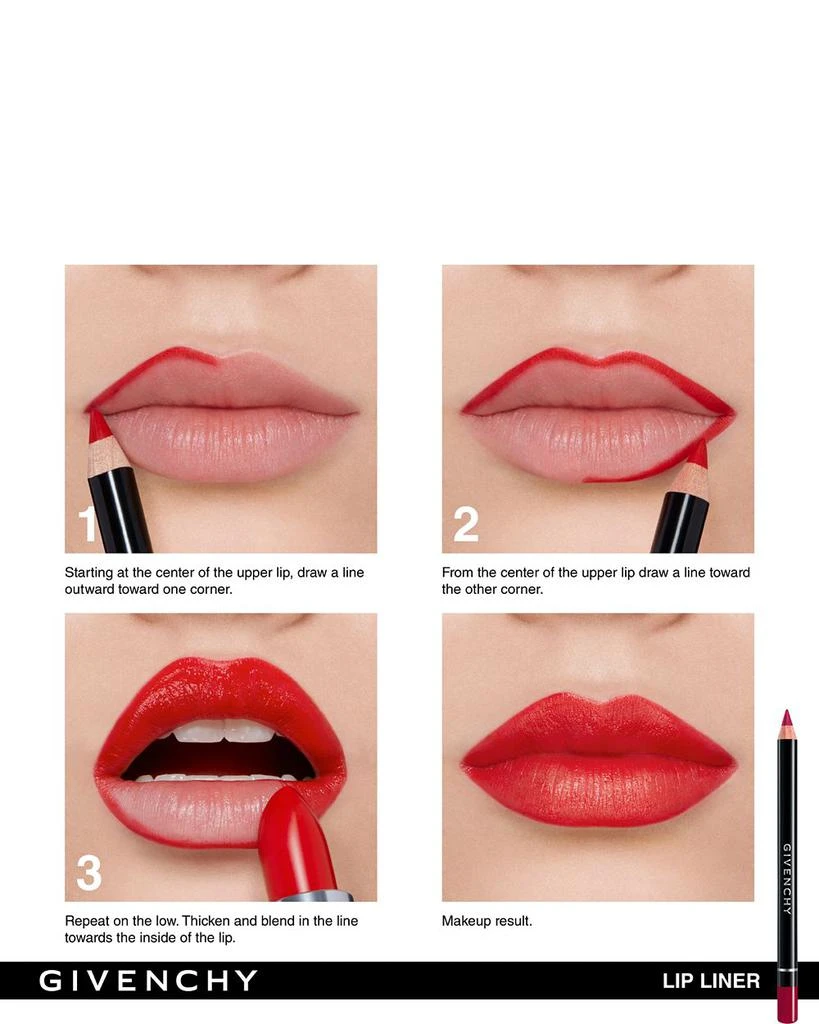 1

Starting at the center of the upper lip, draw a line outward toward one corner.

2

From the center of the upper lip draw a line toward the other corner.

3

Repeat on the low. Thicken and blend in the line towards the inside of the lip.

Makeup result.

GIVENCHY

GIVENCHY

LIP LINER