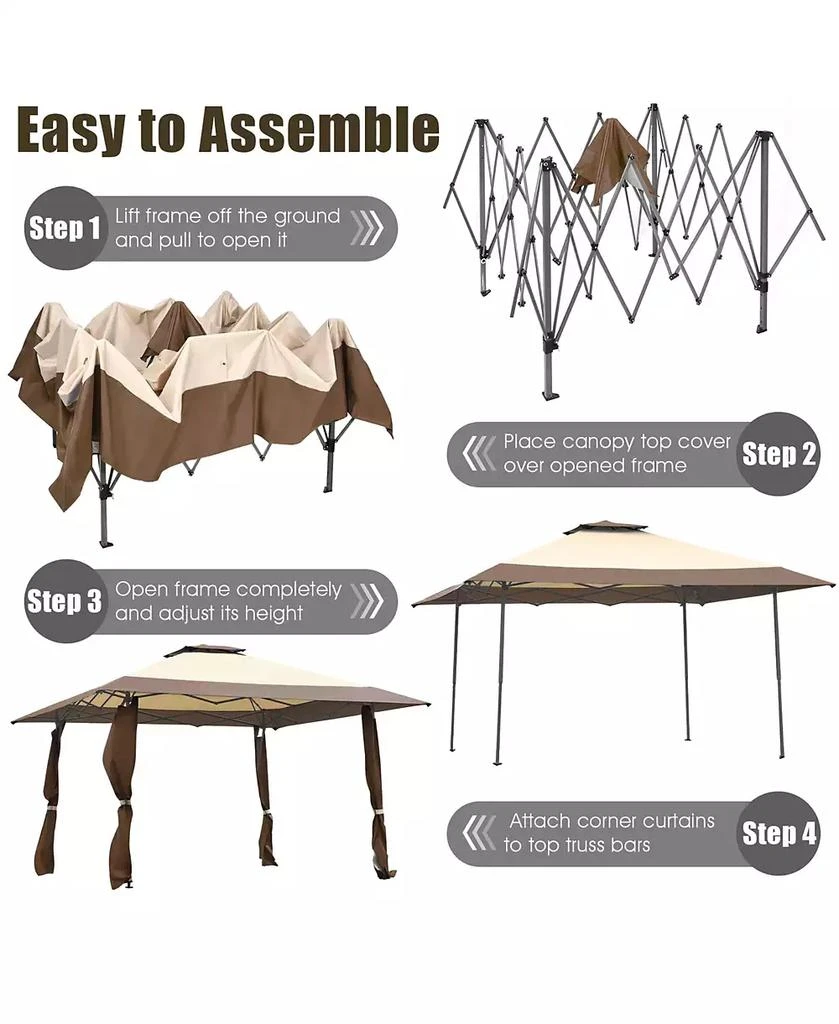 Easy to Assemble

Step 1 Lift frame off the ground and pull to open it

Place canopy top cover over opened frame Step 2

Step 3 Open frame completely and adjust its height

Attach corner curtains to top truss bars Step 4