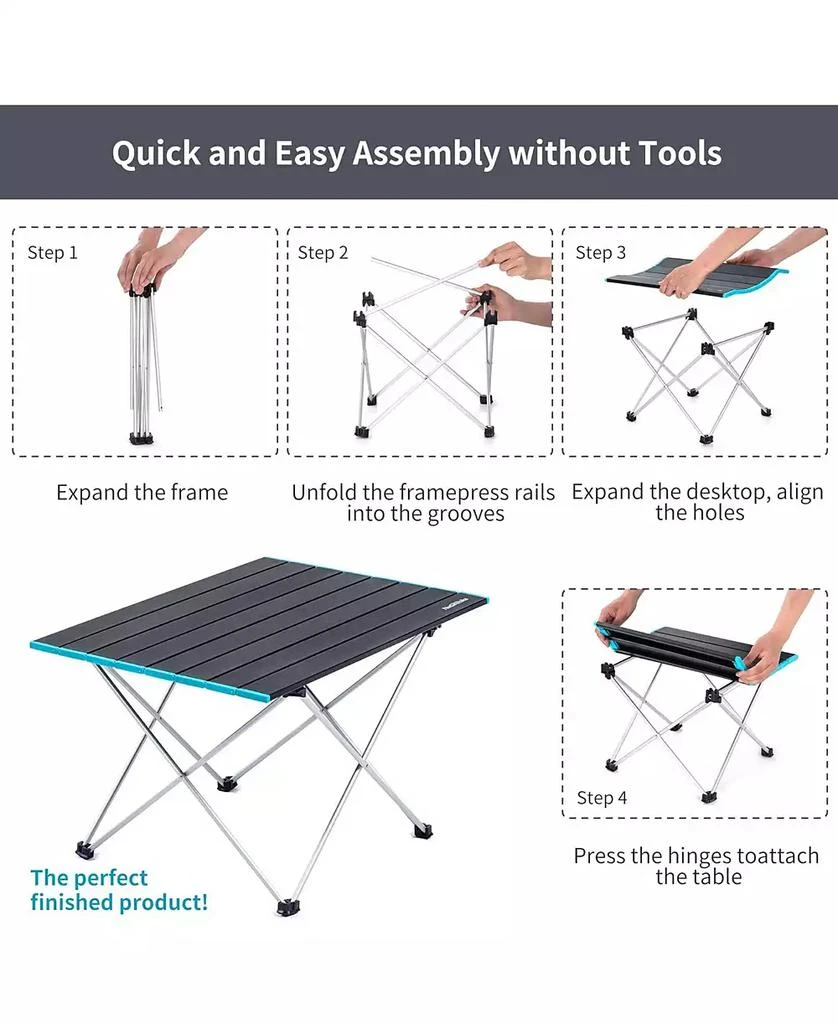 Quick and Easy Assembly without Tools

Step 1

Expand the frame

Step 2

Unfold the framepress rails into the grooves

Step 3

Expand the desktop, align the holes

Step 4

Press the hinges toattach the table

The perfect finished product!