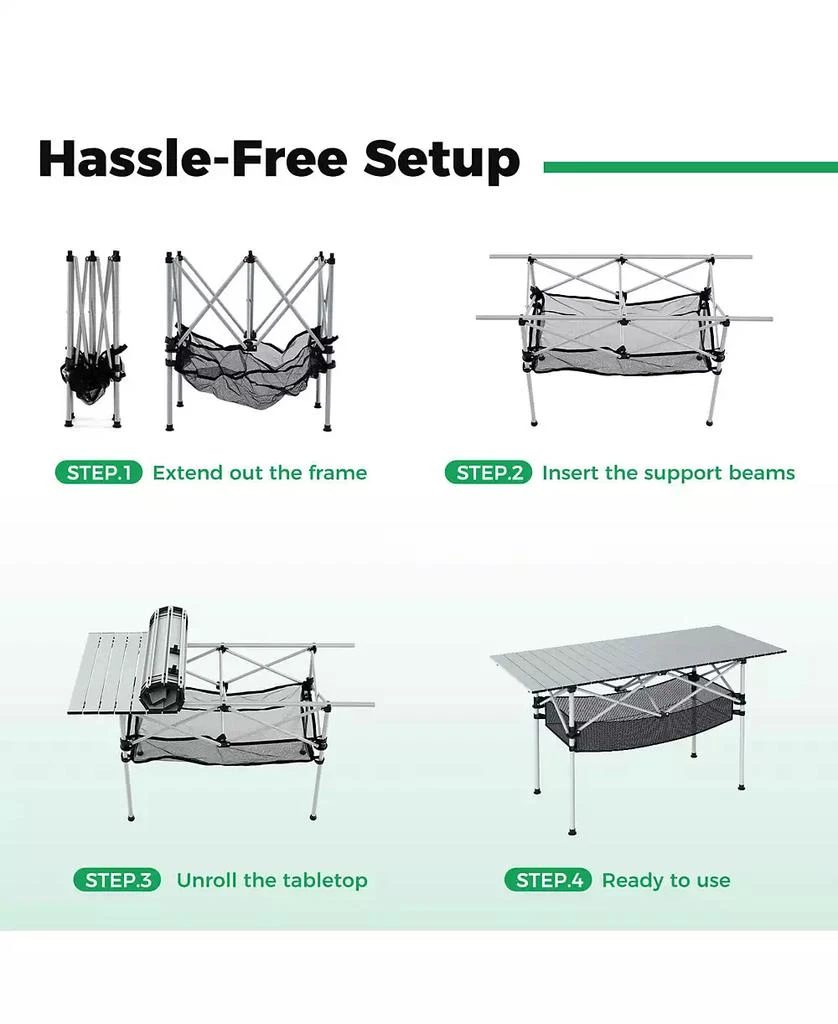 Hassle-Free Setup

STEP.1 Extend out the frame

STEP.2 Insert the support beams

STEP.3 Unroll the tabletop

STEP.4 Ready to use