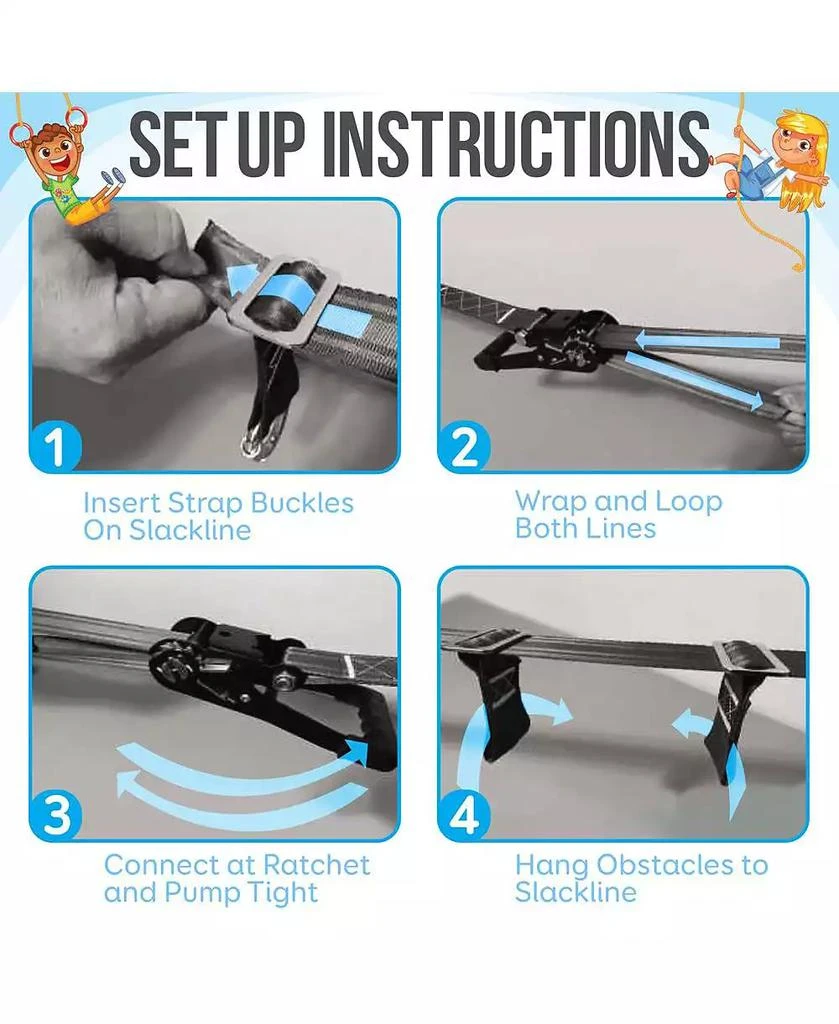 SET UP INSTRUCTIONS

1

Insert Strap Buckles On Slackline

2

Wrap and Loop Both Lines

3

Connect at Ratchet and Pump Tight

4

Hang Obstacles to Slackline