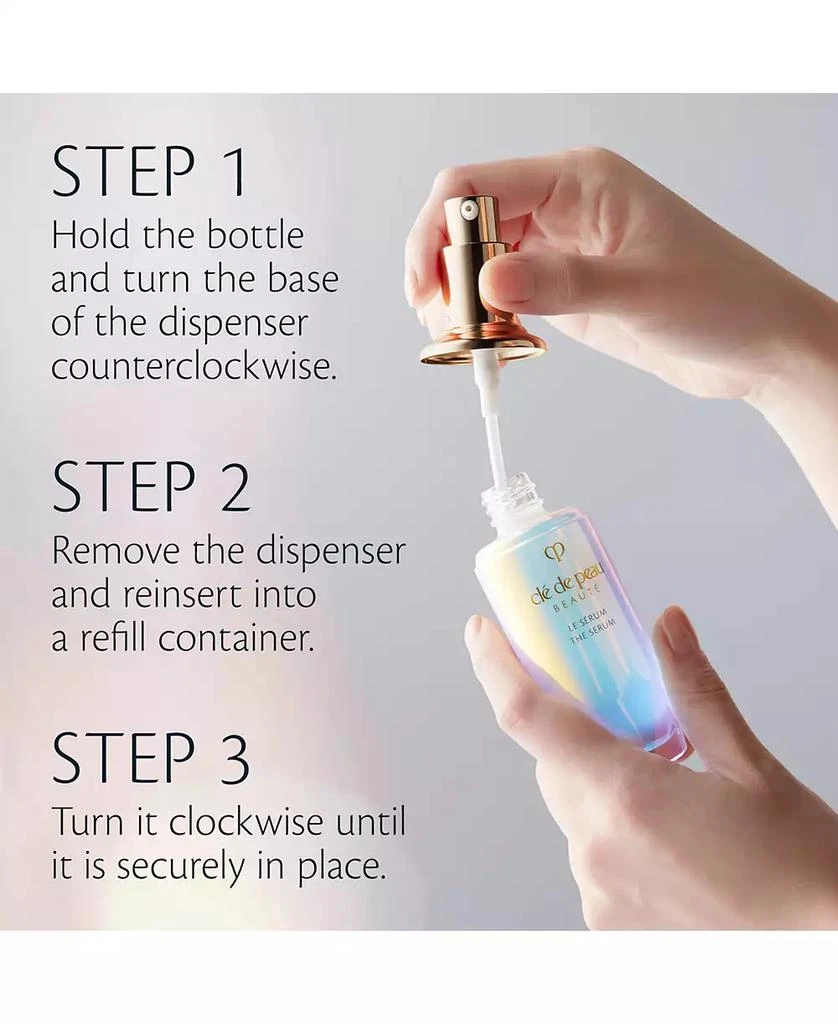 STEP 1
Hold the bottle and turn the base of the dispenser counterclockwise.

STEP 2
Remove the dispenser and reinsert into a refill container.

STEP 3
Turn it clockwise until it is securely in place.

clé de peau
BEAUTÉ
LE SERUM
THE SERUM