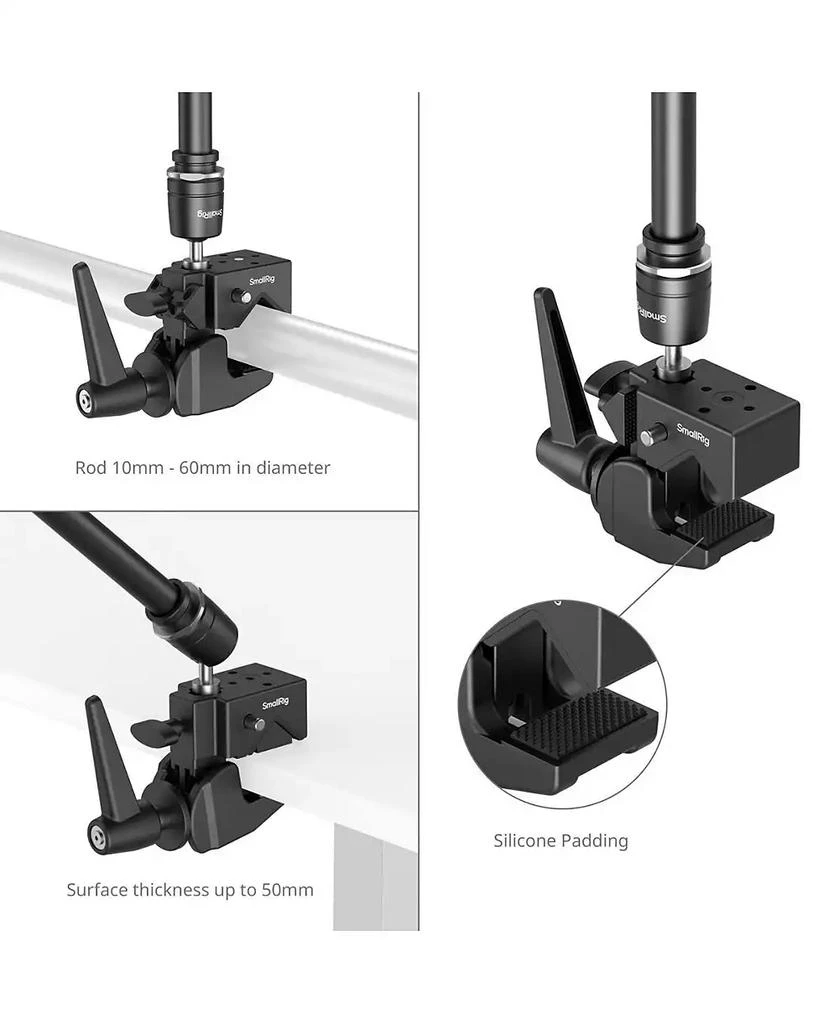 SmallRig

SmallRig

Rod 10mm - 60mm in diameter

SmallRig

SmallRig

SmallRig

Surface thickness up to 50mm

Silicone Padding