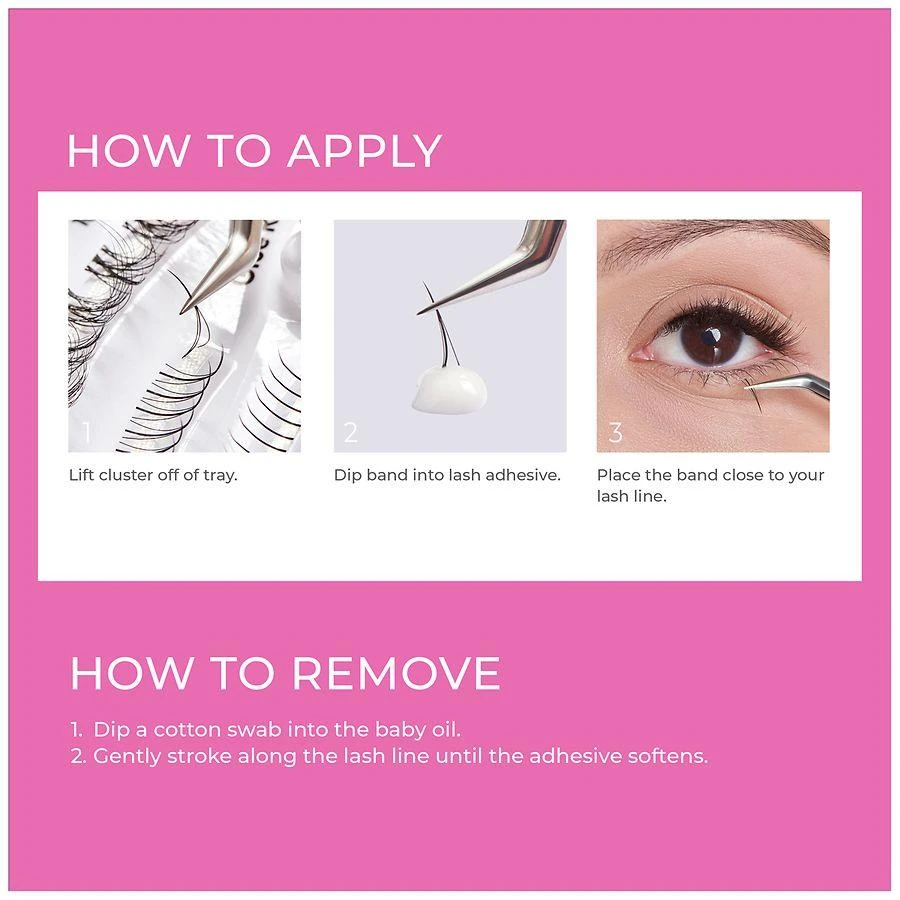 HOW TO APPLY

1

Lift cluster off of tray.

2

Dip band into lash adhesive.

3

Place the band close to your lash line.

HOW TO REMOVE

1. Dip a cotton swab into the baby oil.
2. Gently stroke along the lash line until the adhesive softens.