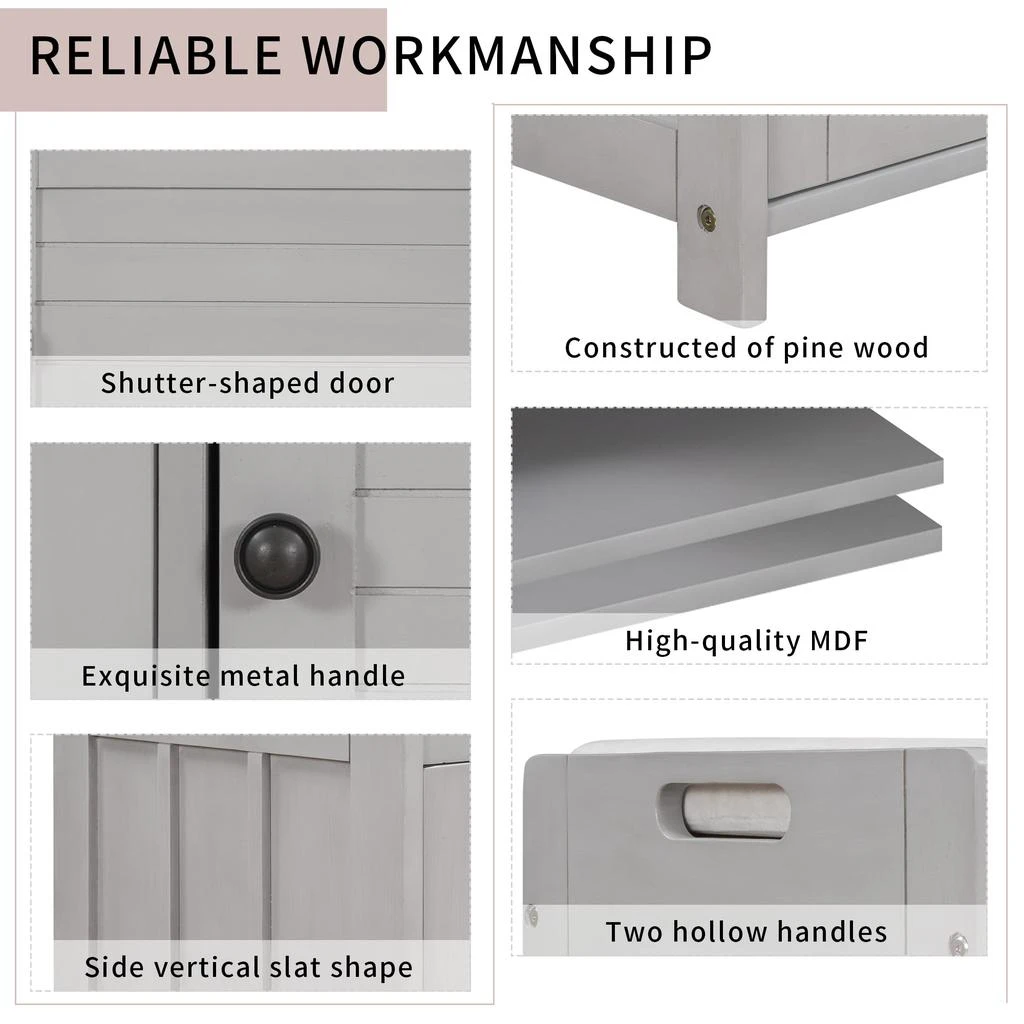 RELIABLE WORKMANSHIP

Shutter-shaped door

Exquisite metal handle

Side vertical slat shape

Constructed of pine wood

High-quality MDF

Two hollow handles