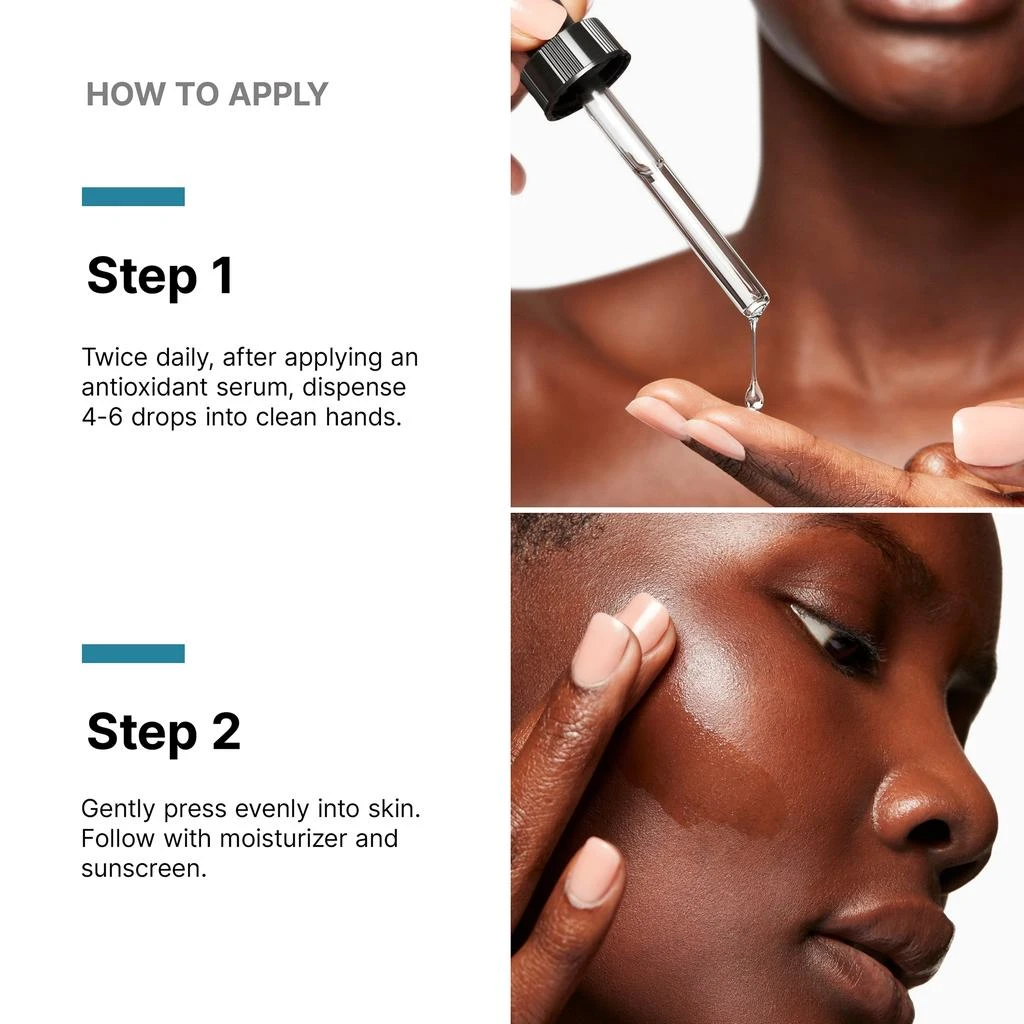 HOW TO APPLY

Step 1

Twice daily, after applying an antioxidant serum, dispense 4-6 drops into clean hands.

Step 2

Gently press evenly into skin. Follow with moisturizer and sunscreen.