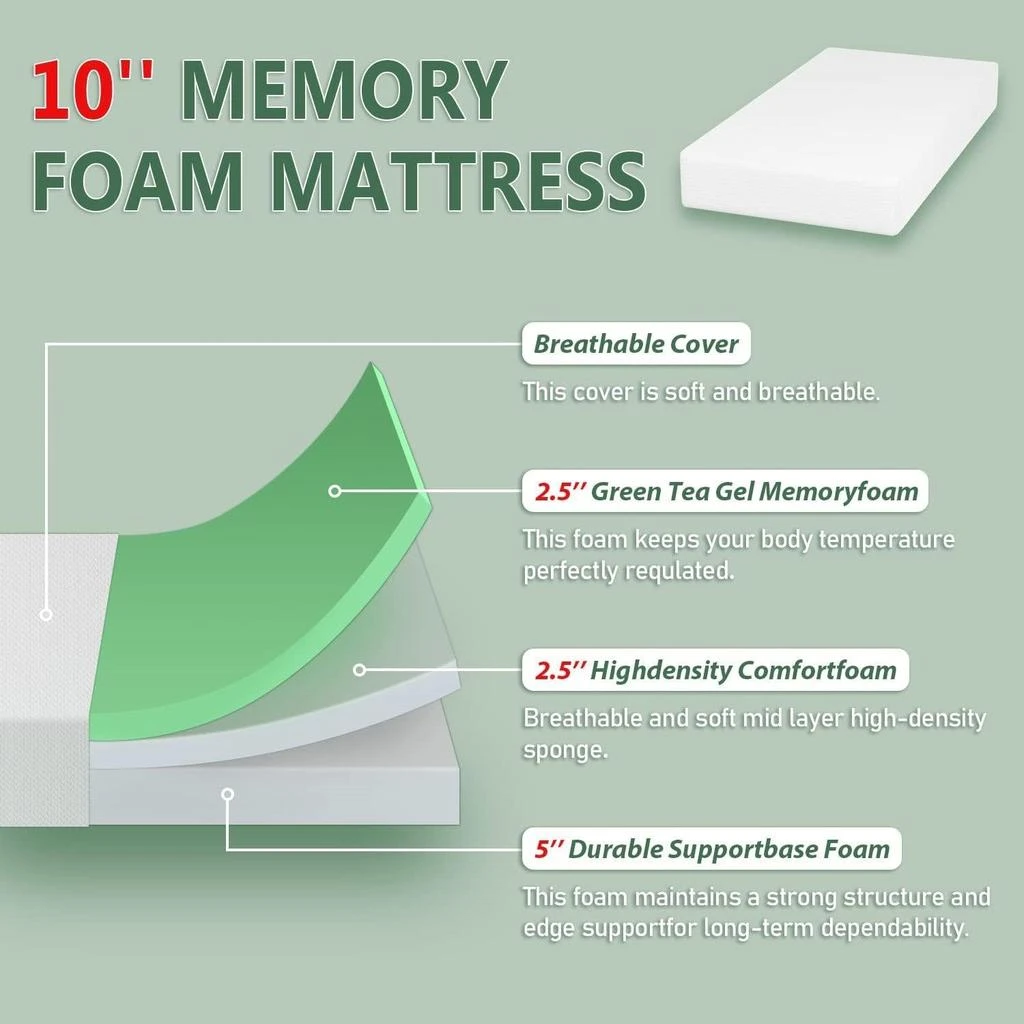 10'' MEMORY FOAM MATTRESS

Breathable Cover

This cover is soft and breathable.

2.5'' Green Tea Gel Memoryfoam

This foam keeps your body temperature perfectly requlated.

2.5'' Highdensity Comfortfoam

Breathable and soft mid layer high-density sponge.

5'' Durable Supportbase Foam

This foam maintains a strong structure and edge supportfor long-term dependability.