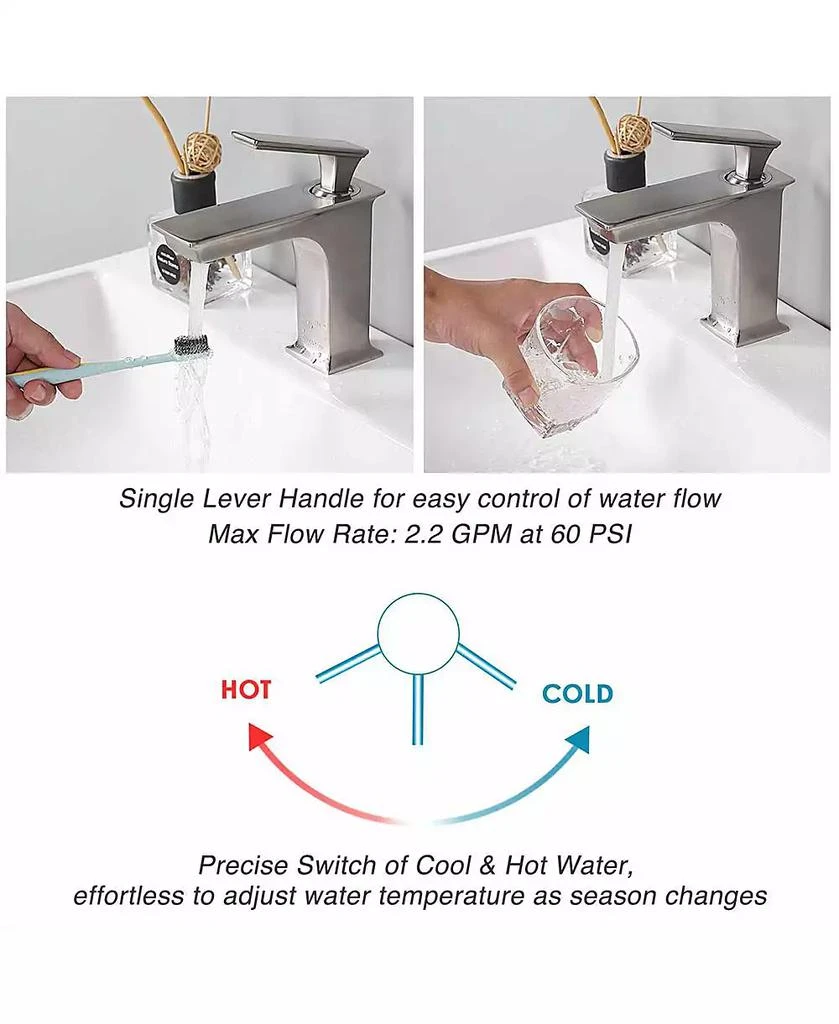 Single Lever Handle for easy control of water flow
Max Flow Rate: 2.2 GPM at 60 PSI

HOT

COLD

Precise Switch of Cool & Hot Water,
effortless to adjust water temperature as season changes