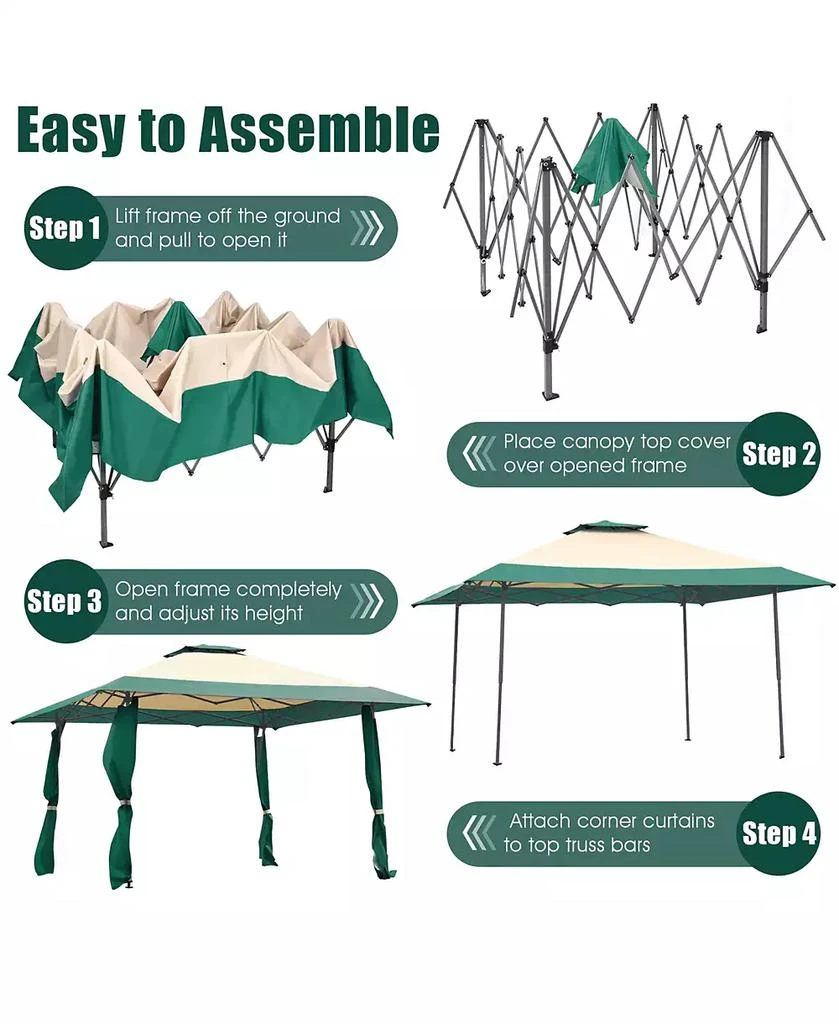 Easy to Assemble

Step 1 Lift frame off the ground and pull to open it

Place canopy top cover over opened frame Step 2

Step 3 Open frame completely and adjust its height

Attach corner curtains to top truss bars Step 4