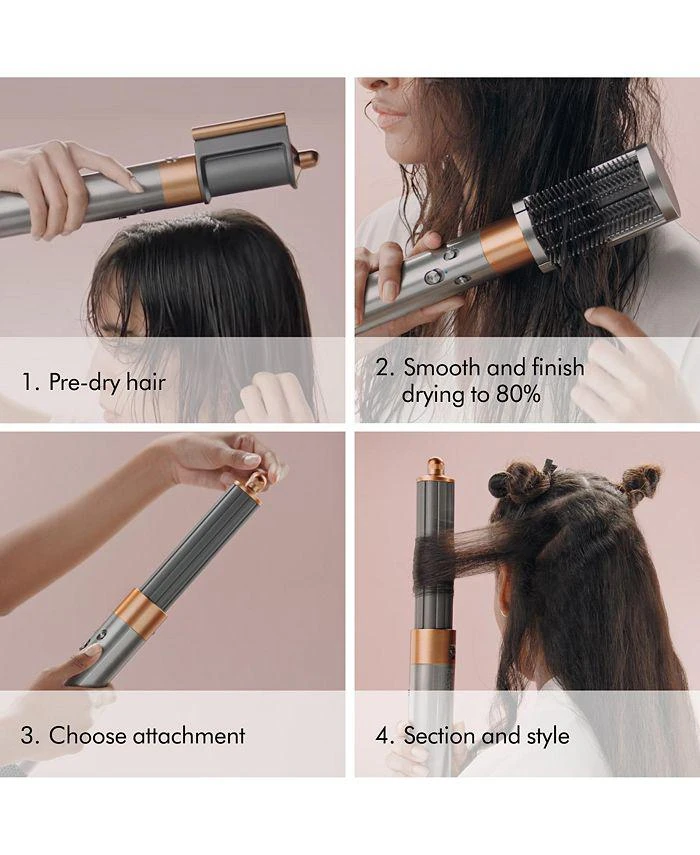 1. Pre-dry hair

2. Smooth and finish drying to 80%

3. Choose attachment

4. Section and style