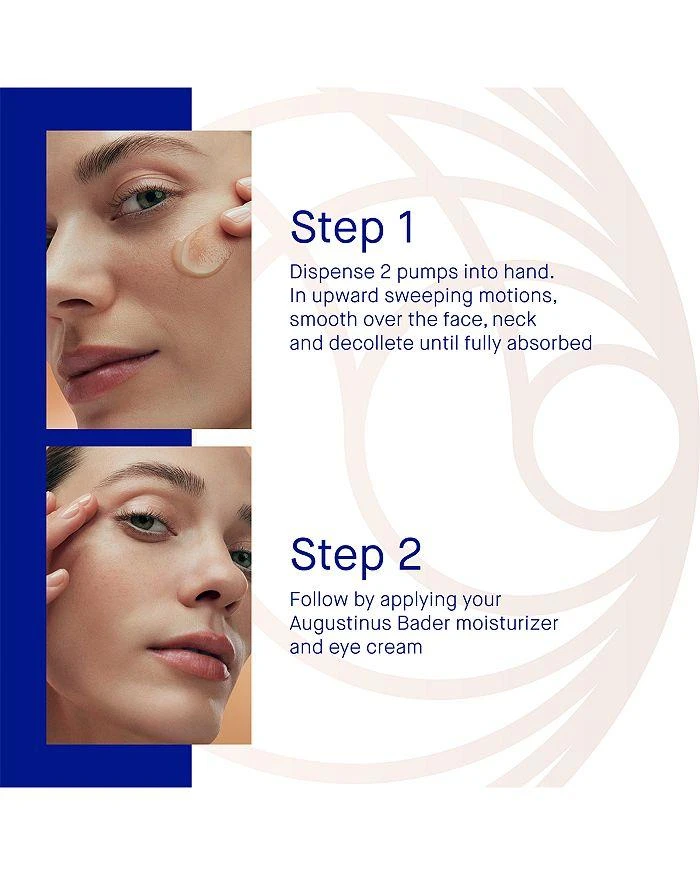 Step 1

Dispense 2 pumps into hand. In upward sweeping motions, smooth over the face, neck and decollete until fully absorbed

Step 2

Follow by applying your Augustinus Bader moisturizer and eye cream