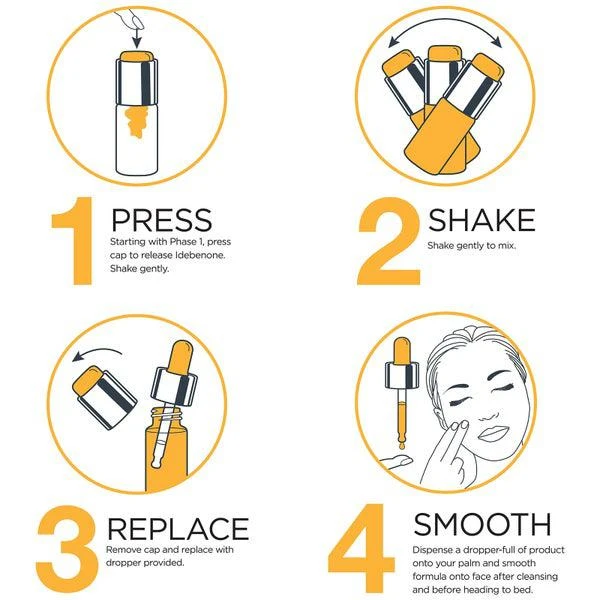 1 PRESS
Starting with Phase 1, press cap to release Idebenone. Shake gently.

2 SHAKE
Shake gently to mix.

3 REPLACE
Remove cap and replace with dropper provided.

4 SMOOTH
Dispense a dropper-full of product onto your palm and smooth formula onto face after cleansing and before heading to bed.