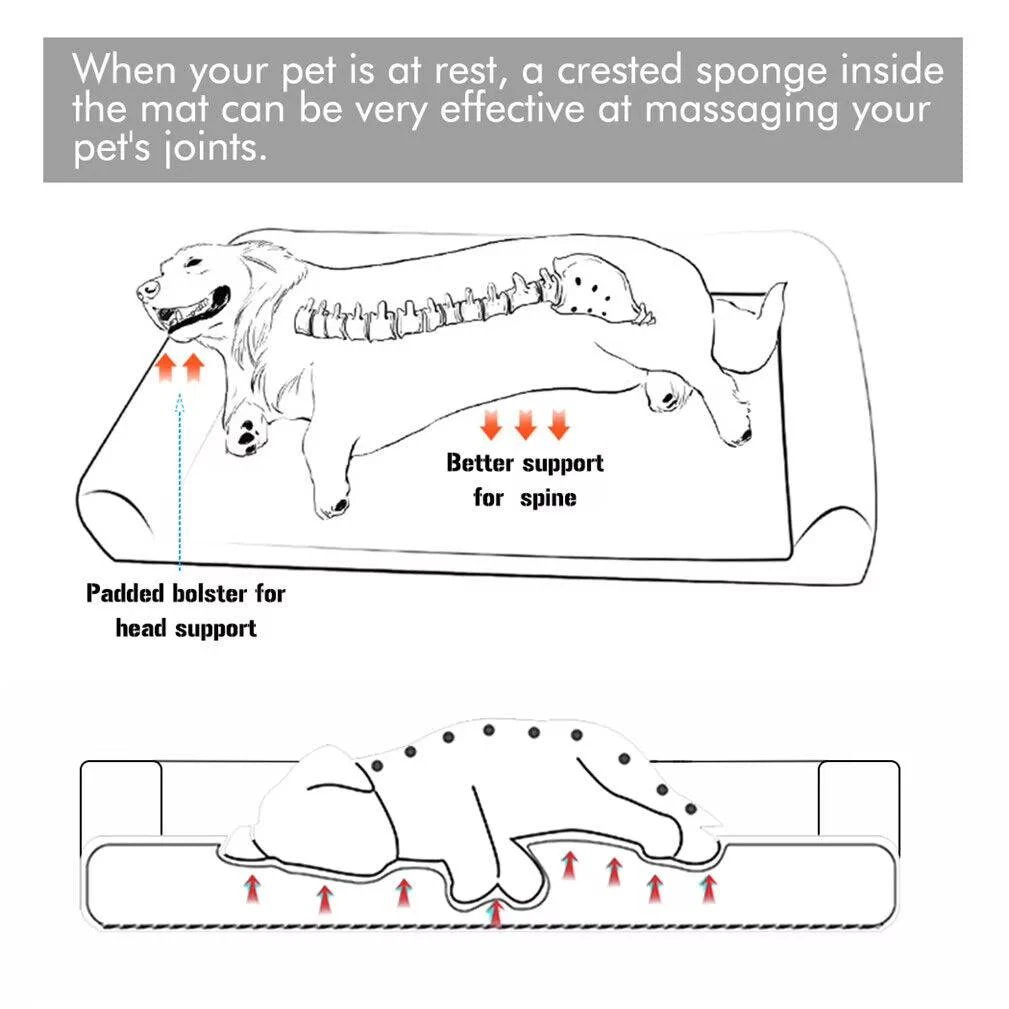 When your pet is at rest, a crested sponge inside the mat can be very effective at massaging your pet's joints.

Better support for spine

Padded bolster for head support