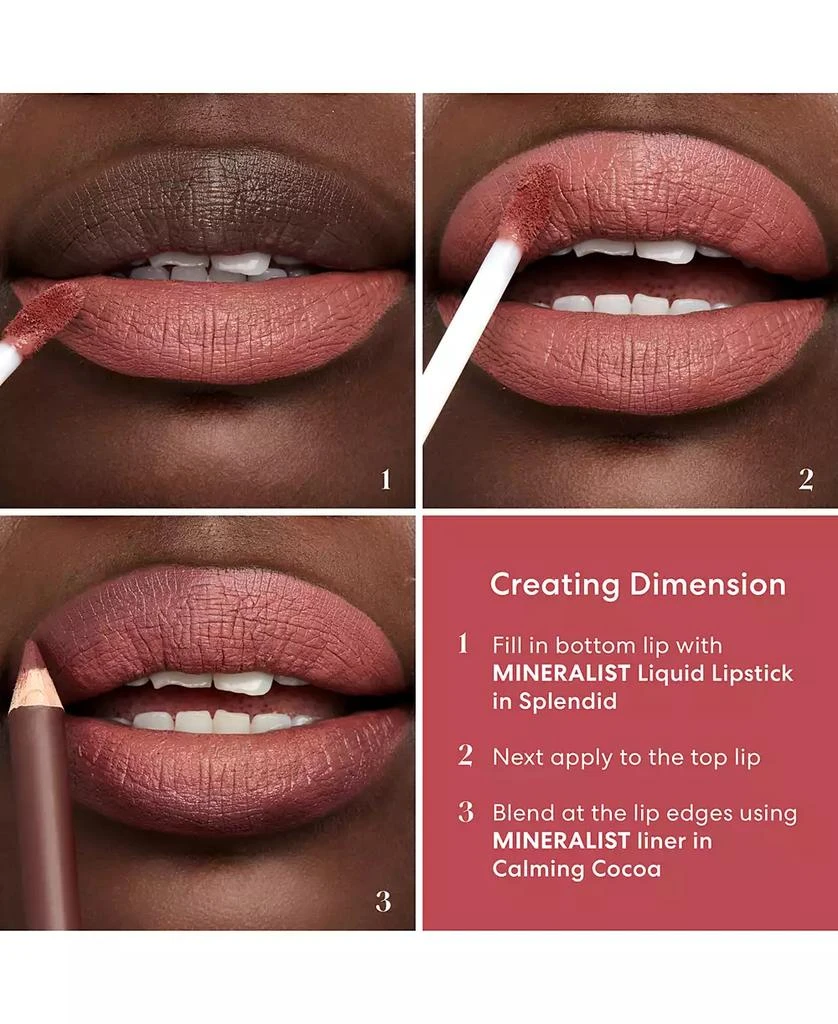 1

2

3

Creating Dimension

1 Fill in bottom lip with MINERALIST Liquid Lipstick in Splendid

2 Next apply to the top lip

3 Blend at the lip edges using MINERALIST liner in Calming Cocoa