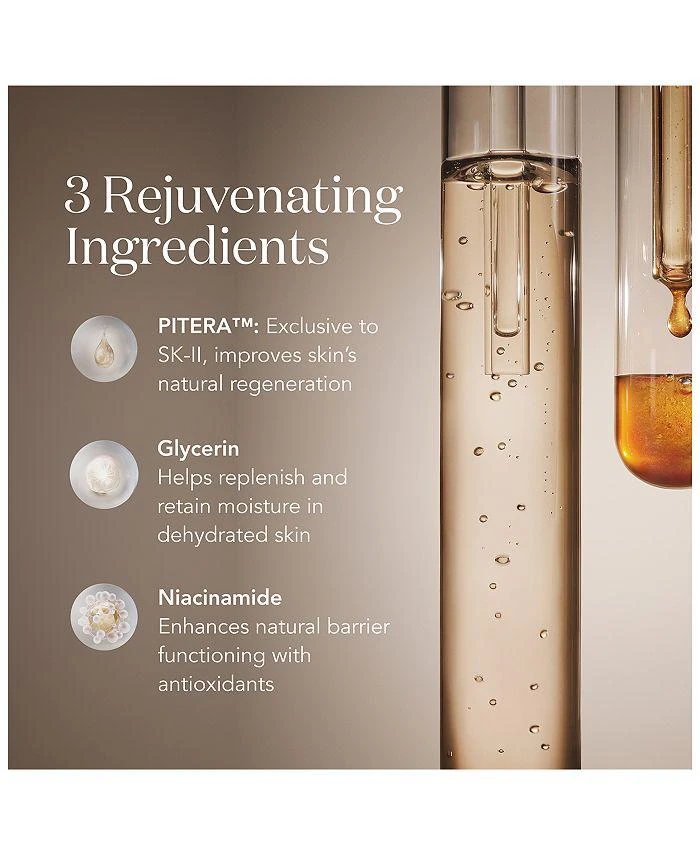 3 Rejuvenating Ingredients

PITERA™: Exclusive to SK-II, improves skin's natural regeneration

Glycerin
Helps replenish and retain moisture in dehydrated skin

Niacinamide
Enhances natural barrier functioning with antioxidants