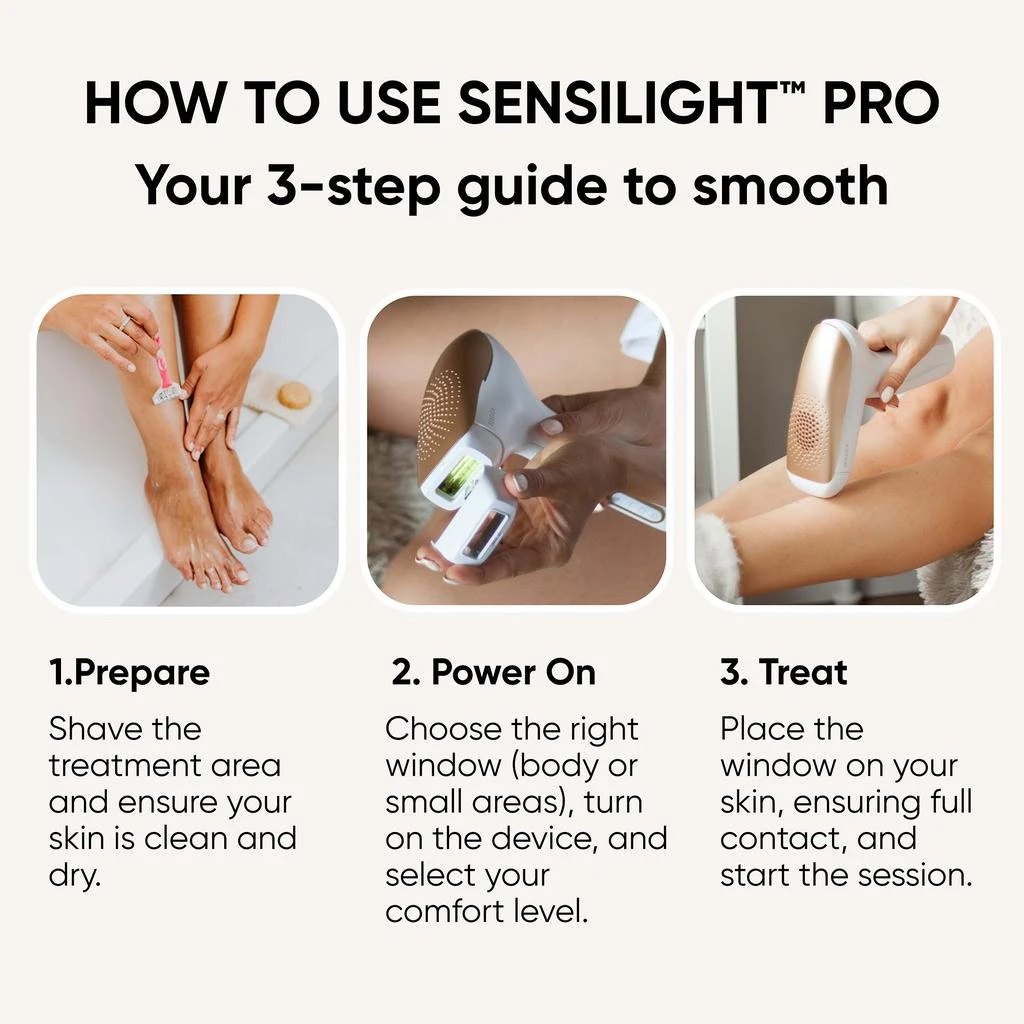 HOW TO USE SENSILIGHT™ PRO
Your 3-step guide to smooth

1.Prepare
Shave the treatment area and ensure your skin is clean and dry.

2. Power On
Choose the right window (body or small areas), turn on the device, and select your comfort level.

3. Treat
Place the window on your skin, ensuring full contact, and start the session.