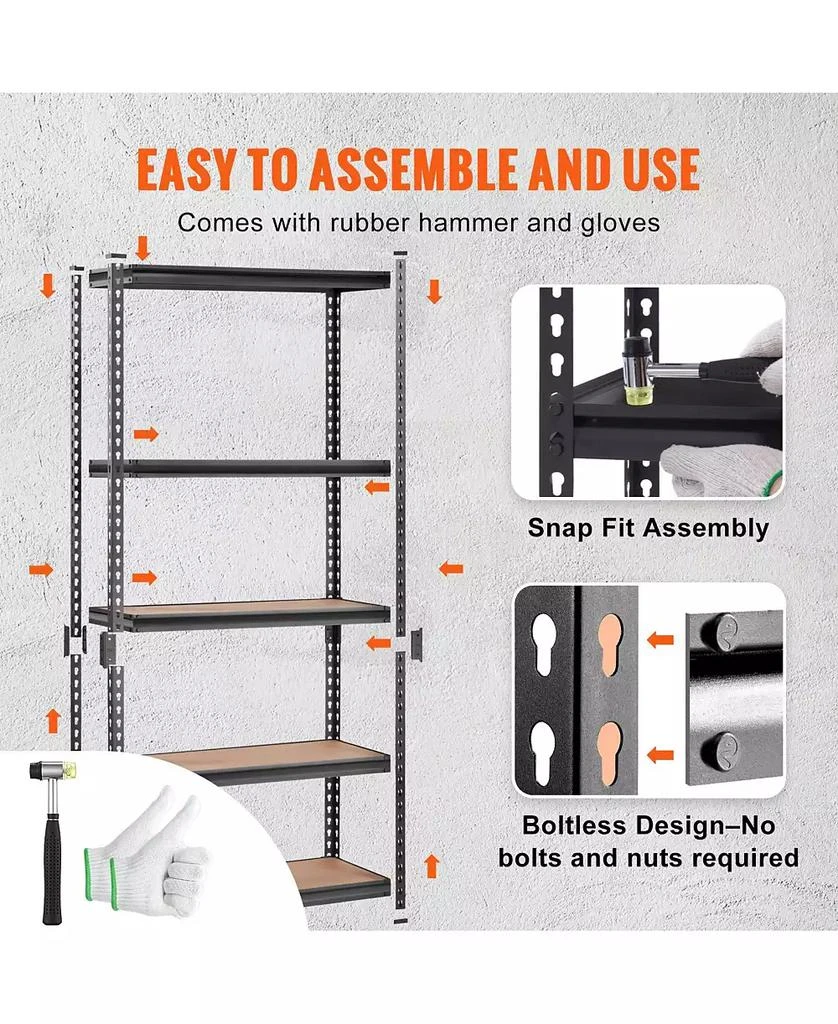 EASY TO ASSEMBLE AND USE

Comes with rubber hammer and gloves

Snap Fit Assembly

Boltless Design–No bolts and nuts required