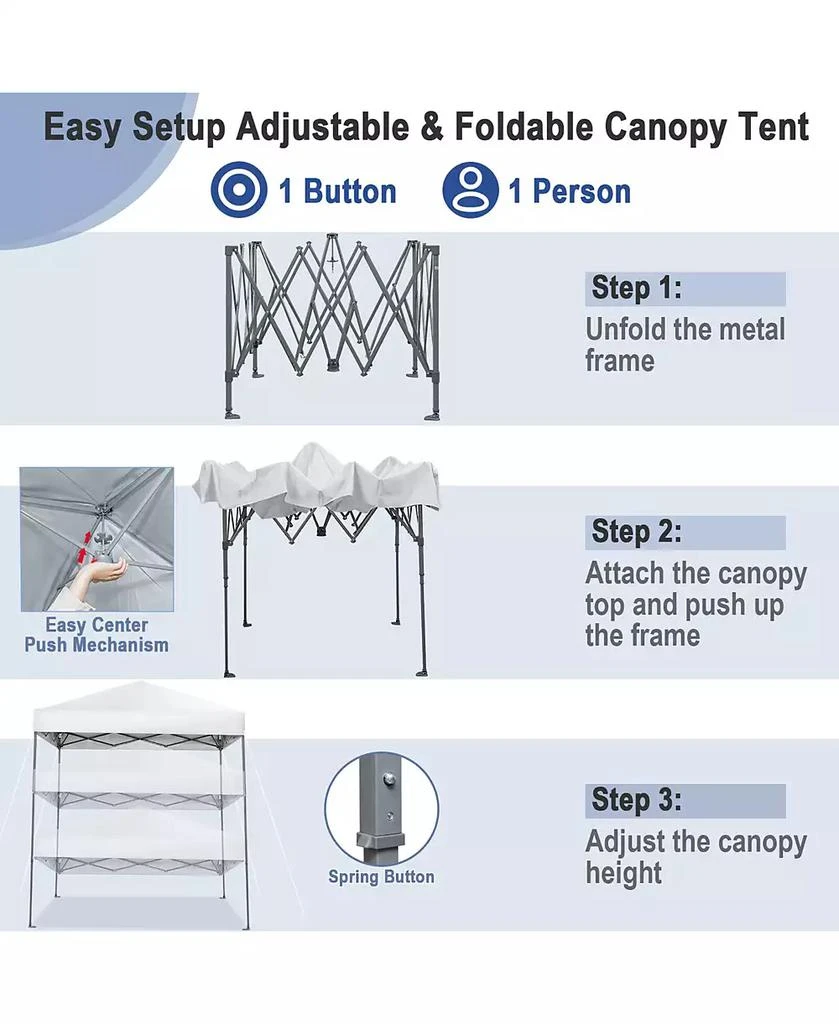 Easy Setup Adjustable & Foldable Canopy Tent

1 Button 1 Person

Step 1:
Unfold the metal frame

Easy Center Push Mechanism

Step 2:
Attach the canopy top and push up the frame

Spring Button

Step 3:
Adjust the canopy height