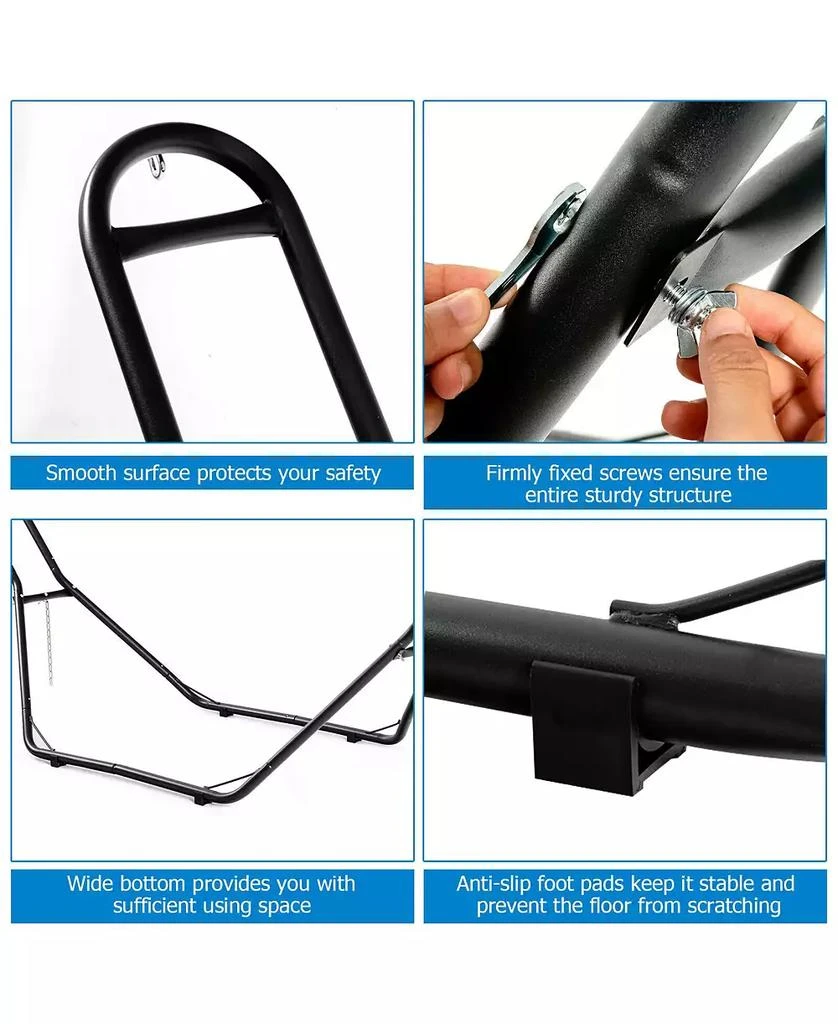 Smooth surface protects your safety

Firmly fixed screws ensure the entire sturdy structure

Wide bottom provides you with sufficient using space

Anti-slip foot pads keep it stable and prevent the floor from scratching