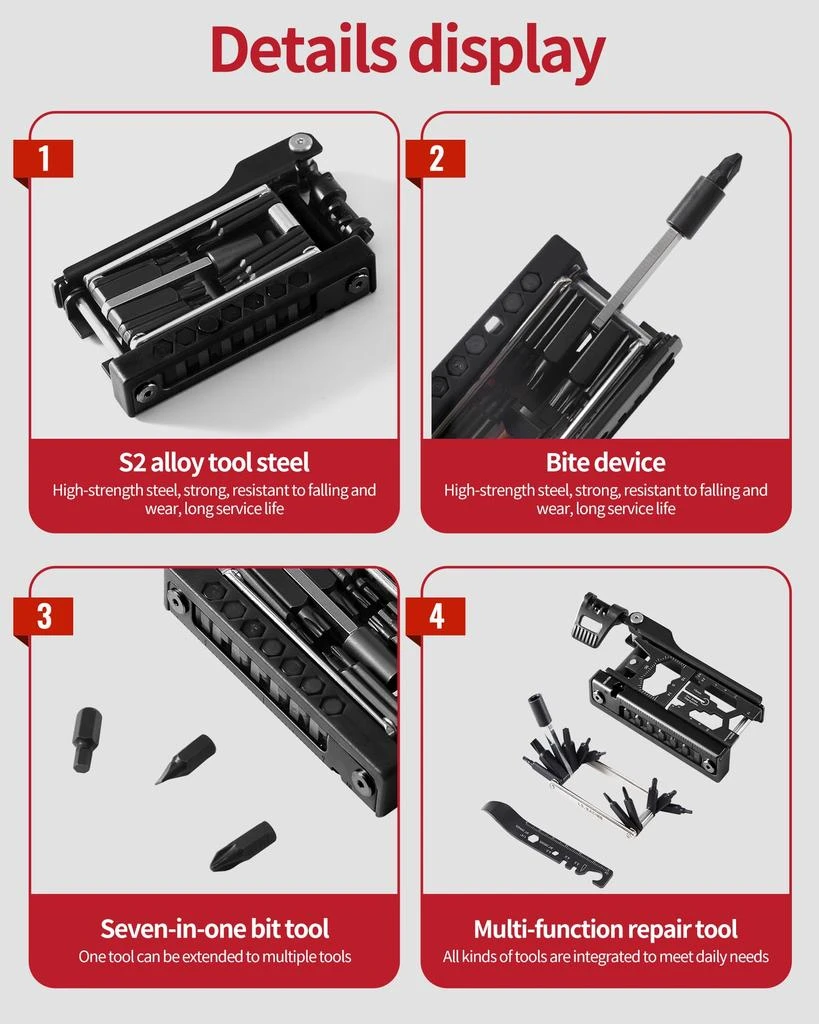 Details display

1

S2 alloy tool steel

High-strength steel, strong, resistant to falling and wear, long service life

2

Bite device

High-strength steel, strong, resistant to falling and wear, long service life

3

Seven-in-one bit tool

One tool can be extended to multiple tools

4

Multi-function repair tool

All kinds of tools are integrated to meet daily needs