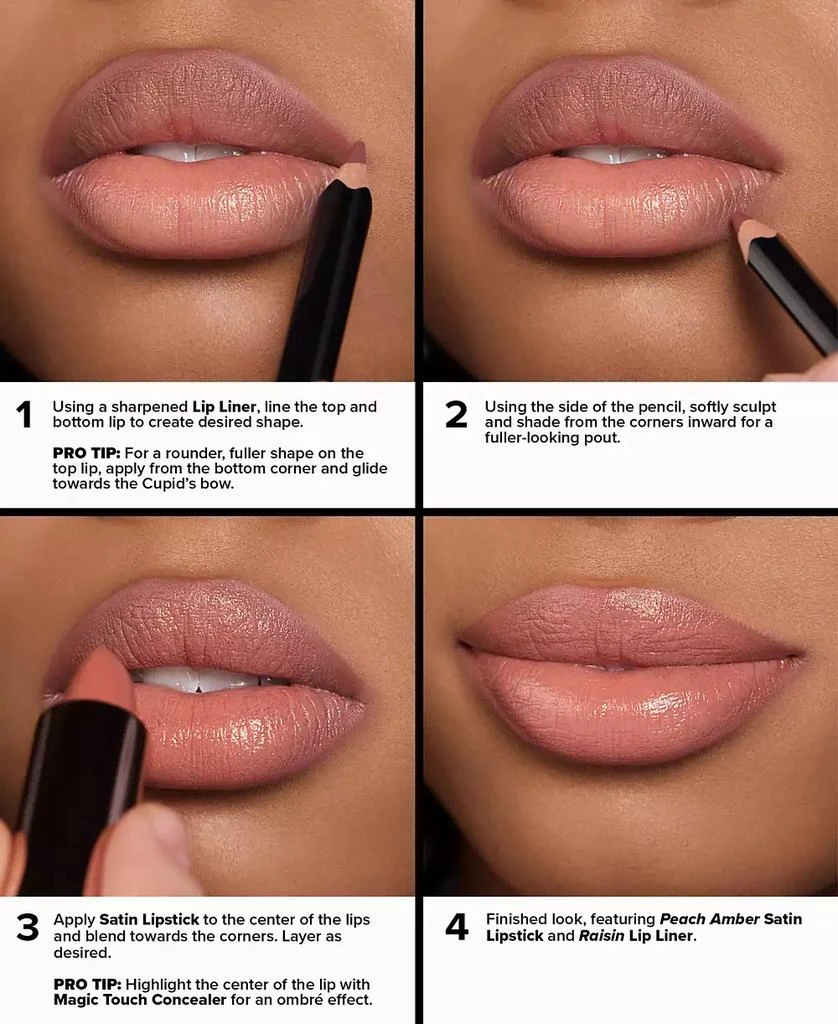 1 Using a sharpened Lip Liner, line the top and bottom lip to create desired shape.

PRO TIP: For a rounder, fuller shape on the top lip, apply from the bottom corner and glide towards the Cupid's bow.

2 Using the side of the pencil, softly sculpt and shade from the corners inward for a fuller-looking pout.

3 Apply Satin Lipstick to the center of the lips and blend towards the corners. Layer as desired.

PRO TIP: Highlight the center of the lip with Magic Touch Concealer for an ombré effect.

4 Finished look, featuring Peach Amber Satin Lipstick and Raisin Lip Liner.