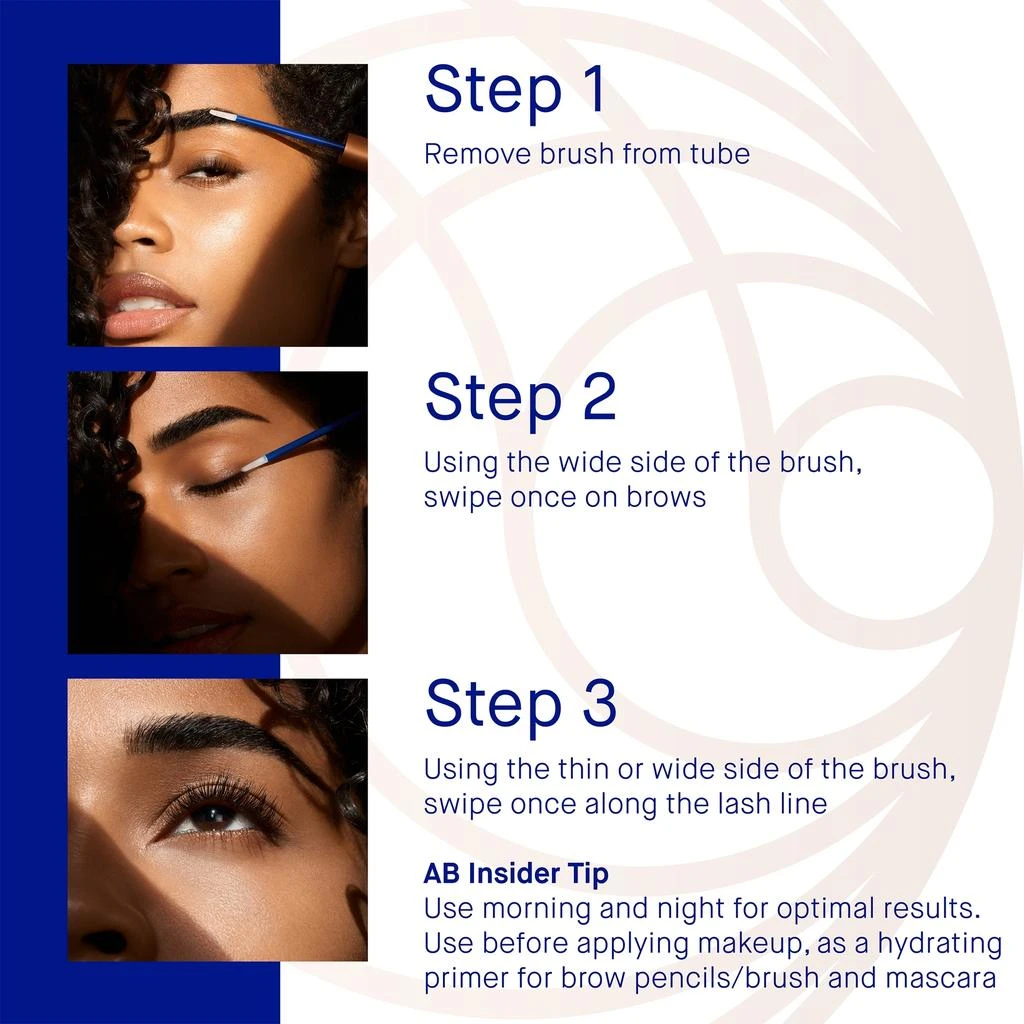 Step 1
Remove brush from tube

Step 2
Using the wide side of the brush, swipe once on brows

Step 3
Using the thin or wide side of the brush, swipe once along the lash line

AB Insider Tip
Use morning and night for optimal results. Use before applying makeup, as a hydrating primer for brow pencils/brush and mascara