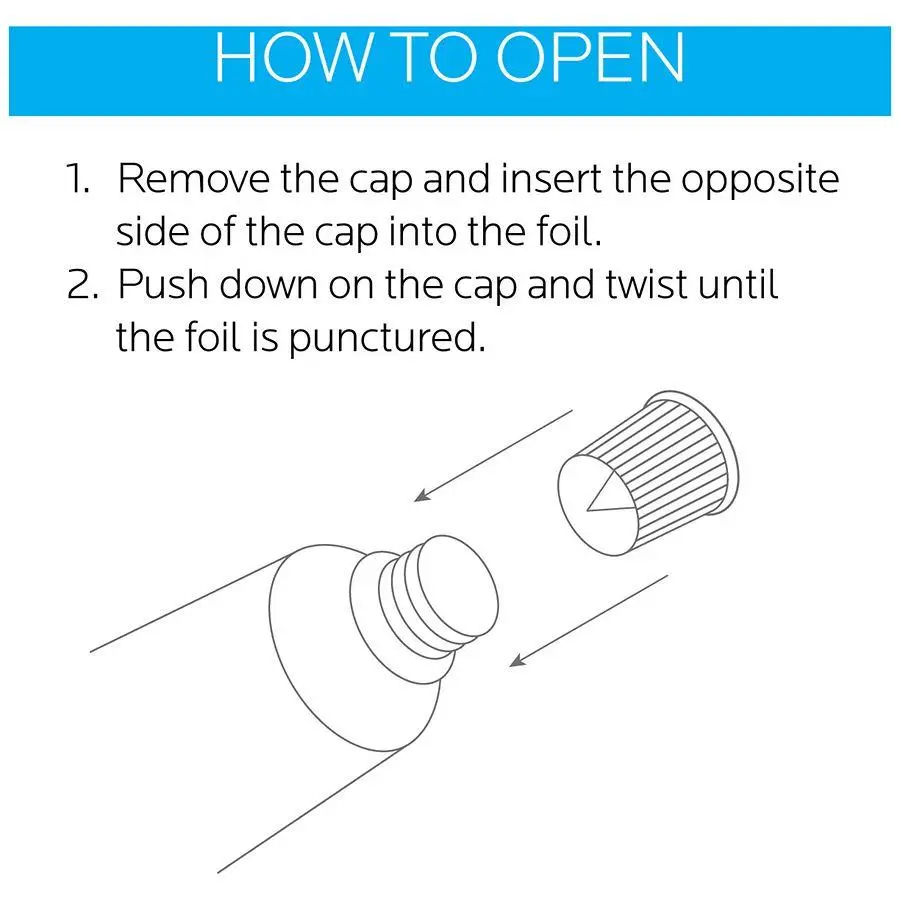 HOW TO OPEN

1. Remove the cap and insert the opposite side of the cap into the foil.
2. Push down on the cap and twist until the foil is punctured.