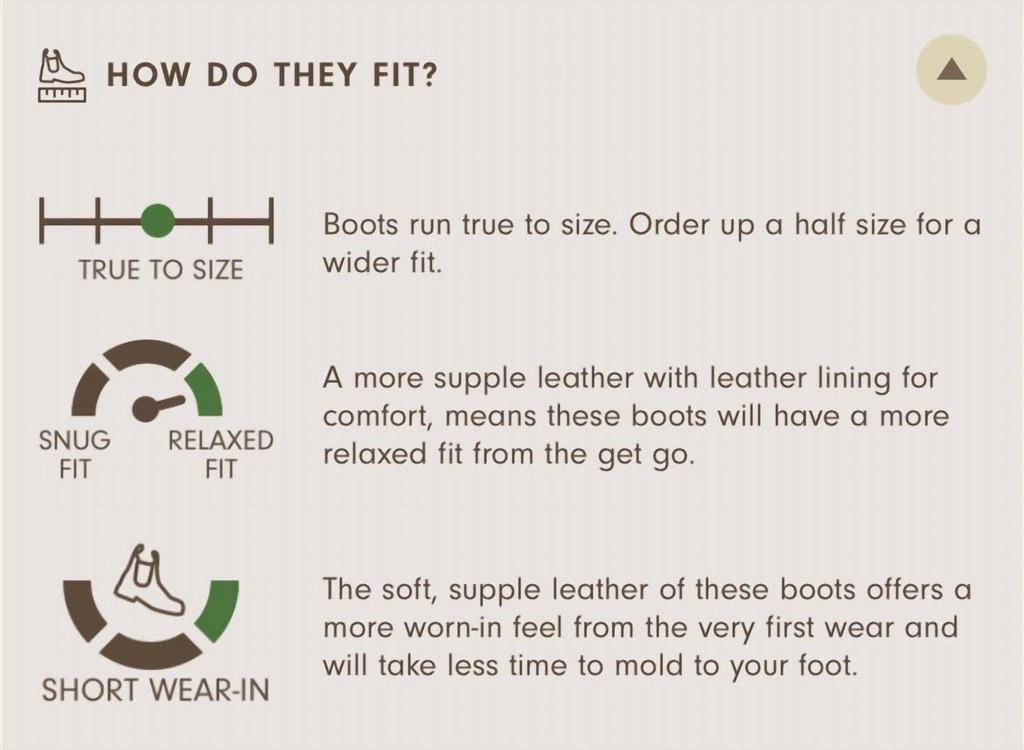 HOW DO THEY FIT?

TRUE TO SIZE

Boots run true to size. Order up a half size for a wider fit.

SNUG FIT

RELAXED FIT

A more supple leather with leather lining for comfort, means these boots will have a more relaxed fit from the get go.

SHORT WEAR-IN

The soft, supple leather of these boots offers a more worn-in feel from the very first wear and will take less time to mold to your foot.