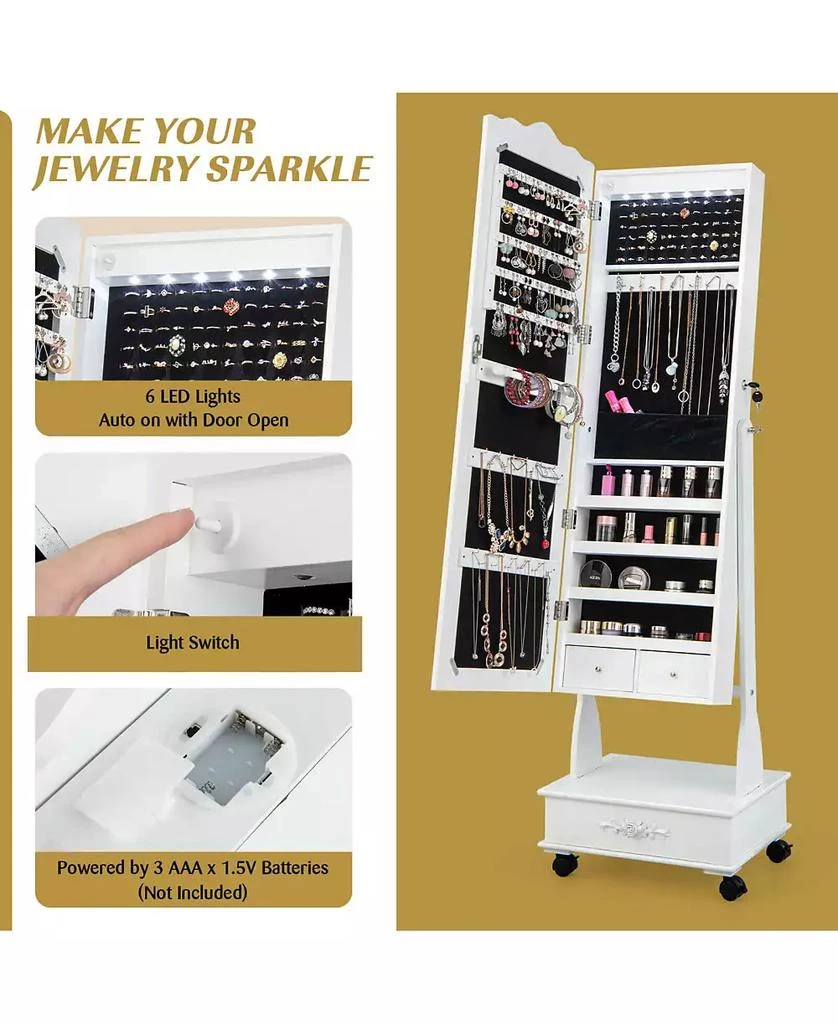 MAKE YOUR JEWELRY SPARKLE

6 LED Lights
Auto on with Door Open

Light Switch

Powered by 3 AAA x 1.5V Batteries
(Not Included)