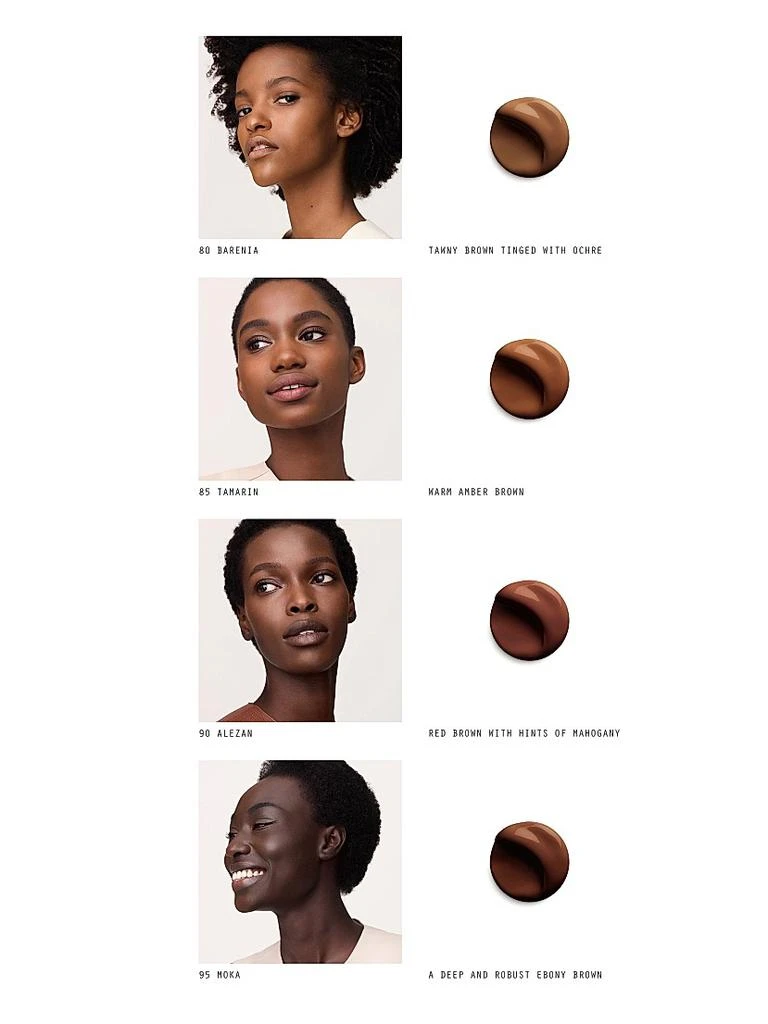 80 BARENIA

TAWNY BROWN TINGED WITH OCHRE

85 TAMARIN

WARM AMBER BROWN

90 ALEZAN

RED BROWN WITH HINTS OF MAHOGANY

95 MOKA

A DEEP AND ROBUST EBONY BROWN