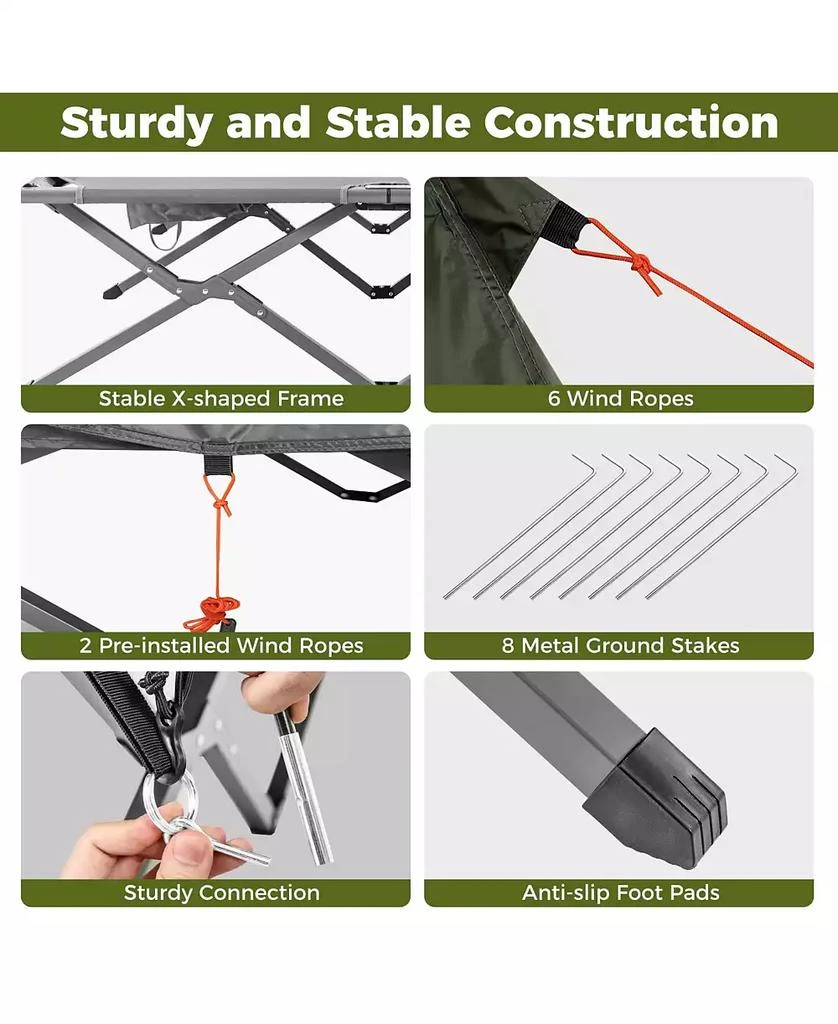 Sturdy and Stable Construction

Stable X-shaped Frame

6 Wind Ropes

2 Pre-installed Wind Ropes

8 Metal Ground Stakes

Sturdy Connection

Anti-slip Foot Pads