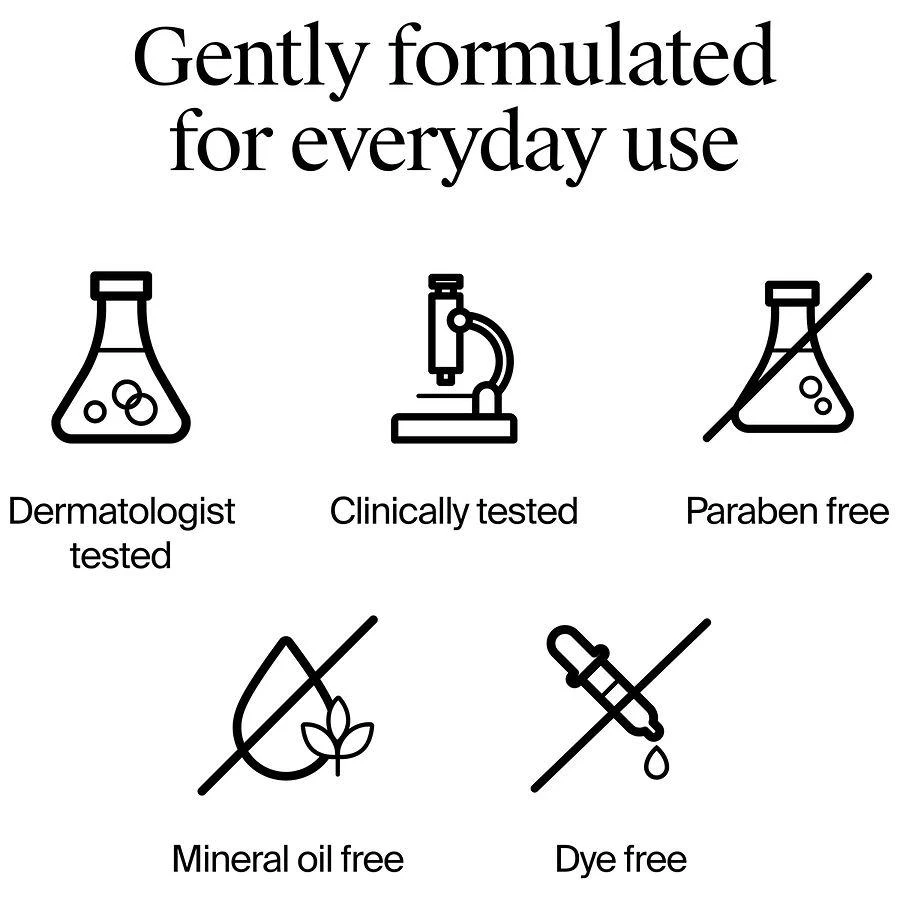 Gently formulated for everyday use

Dermatologist tested

Clinically tested

Paraben free

Mineral oil free

Dye free