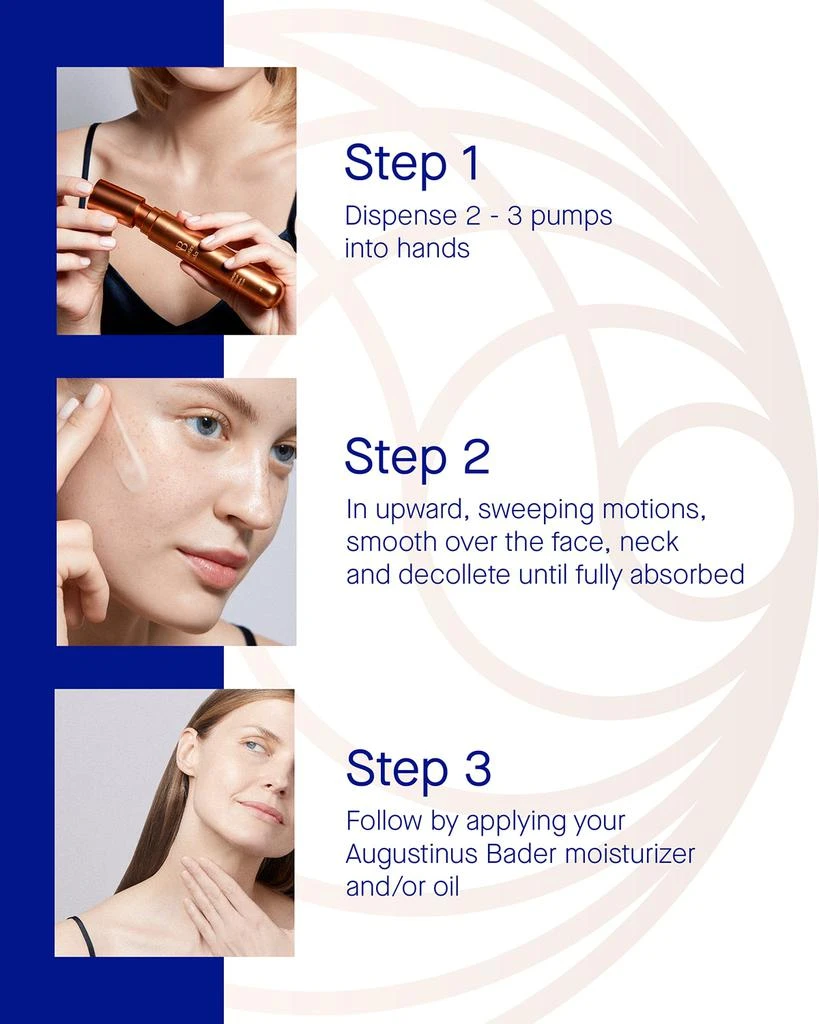 Step 1
Dispense 2 - 3 pumps into hands

Step 2
In upward, sweeping motions, smooth over the face, neck and decollete until fully absorbed

Step 3
Follow by applying your Augustinus Bader moisturizer and/or oil