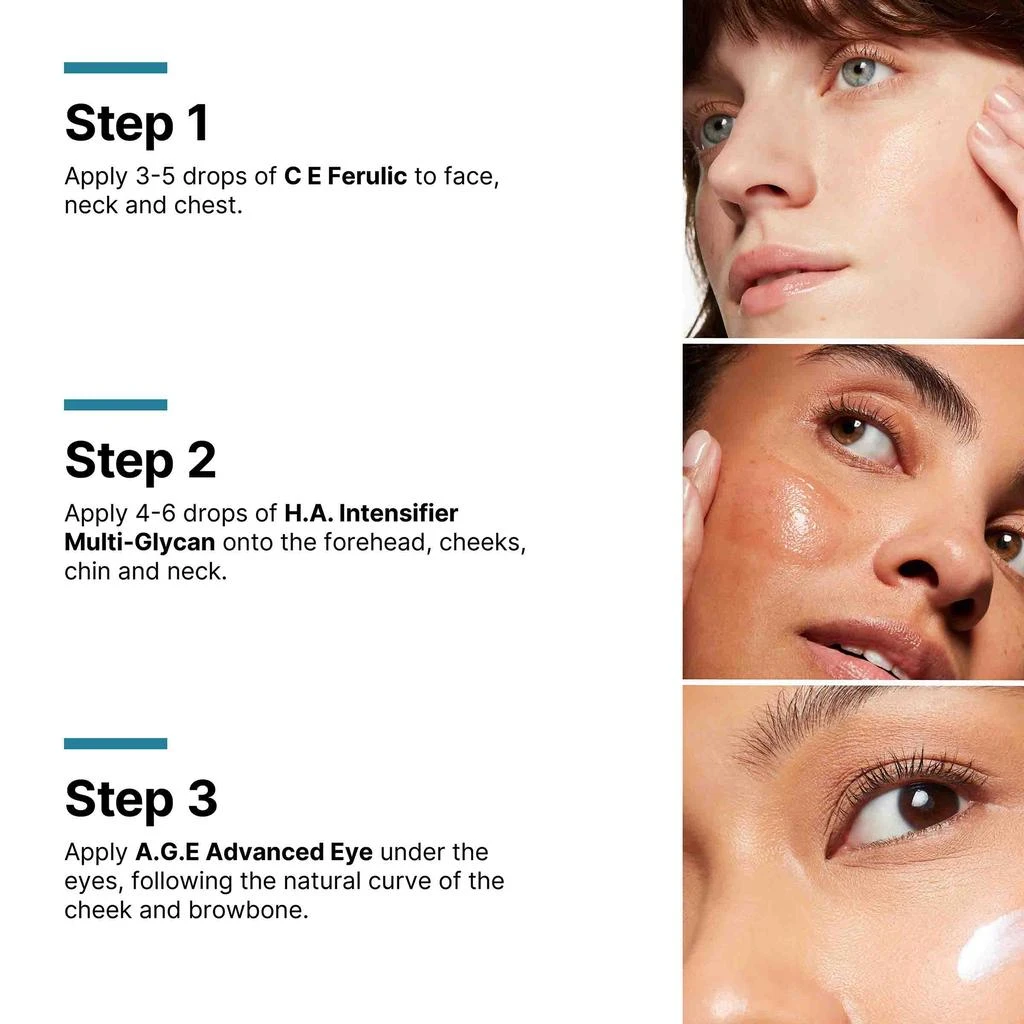 Step 1

Apply 3-5 drops of C E Ferulic to face, neck and chest.

Step 2

Apply 4-6 drops of H.A. Intensifier Multi-Glycan onto the forehead, cheeks, chin and neck.

Step 3

Apply A.G.E Advanced Eye under the eyes, following the natural curve of the cheek and browbone.