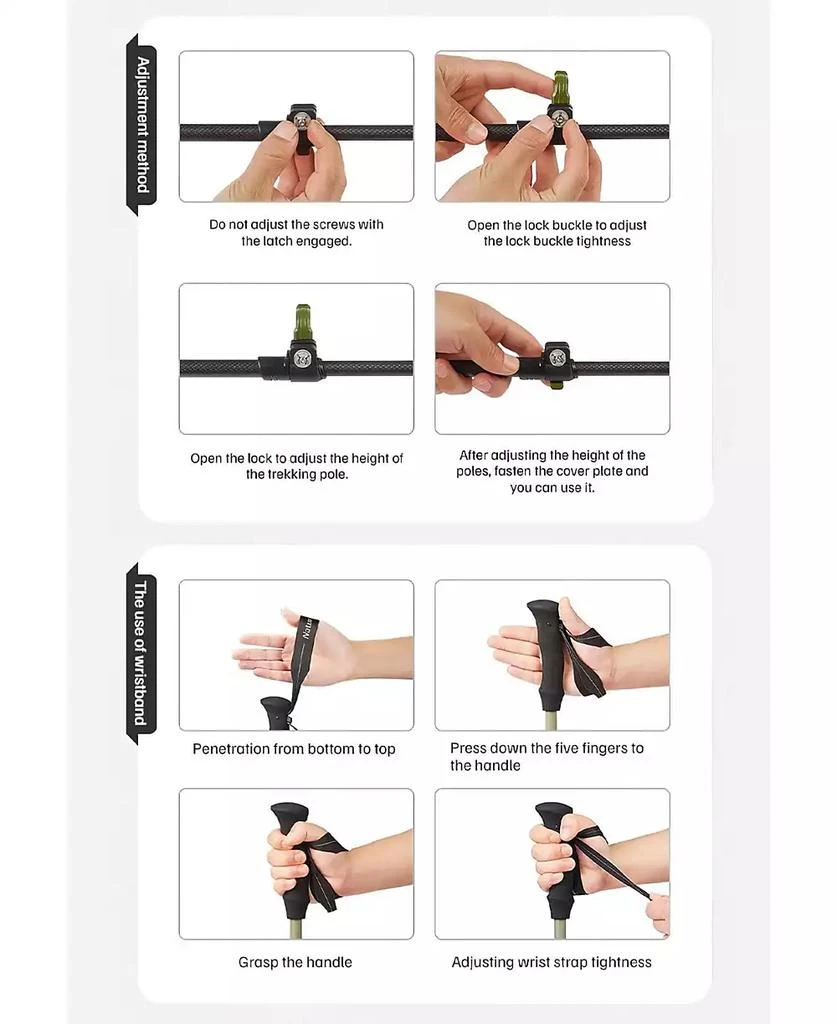 Adjustment method

Do not adjust the screws with the latch engaged.

Open the lock buckle to adjust the lock buckle tightness

Open the lock to adjust the height of the trekking pole.

After adjusting the height of the poles, fasten the cover plate and you can use it.

The use of wristband

Penetration from bottom to top

Press down the five fingers to the handle

Grasp the handle

Adjusting wrist strap tightness