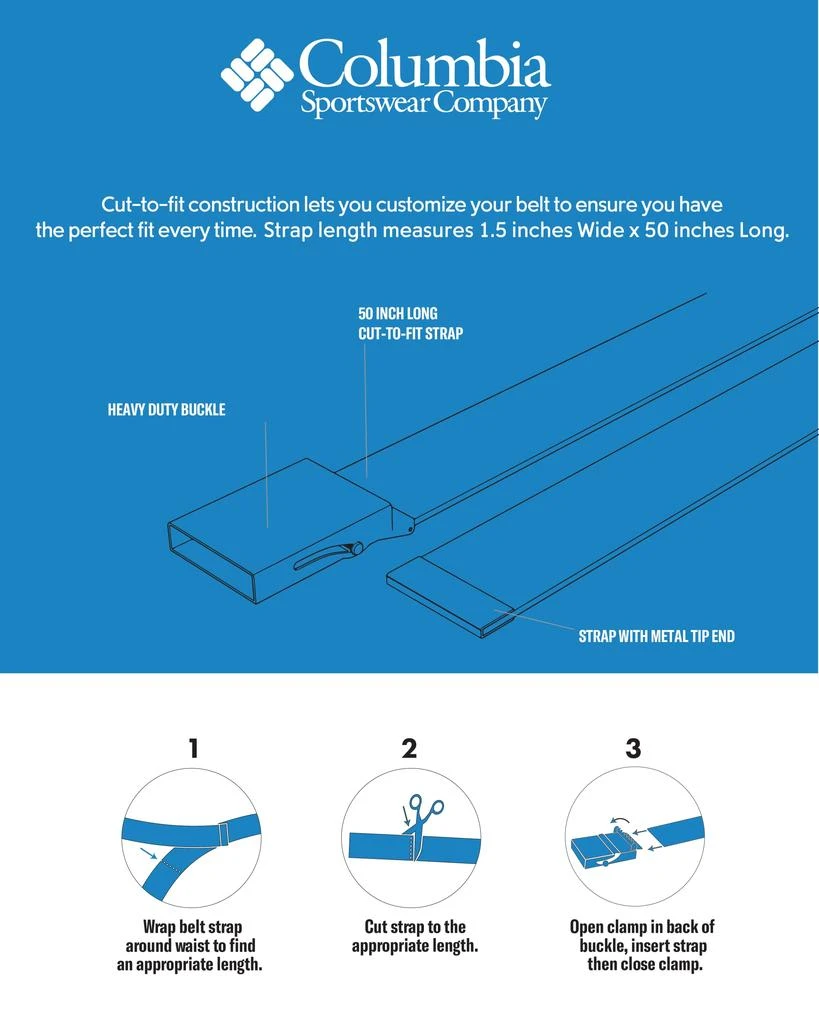 Columbia
Sportswear Company

Cut-to-fit construction lets you customize your belt to ensure you have the perfect fit every time. Strap length measures 1.5 inches Wide x 50 inches Long.

50 INCH LONG
CUT-TO-FIT STRAP

HEAVY DUTY BUCKLE

STRAP WITH METAL TIP END

1

Wrap belt strap around waist to find an appropriate length.

2

Cut strap to the appropriate length.

3

Open clamp in back of buckle, insert strap then close clamp.