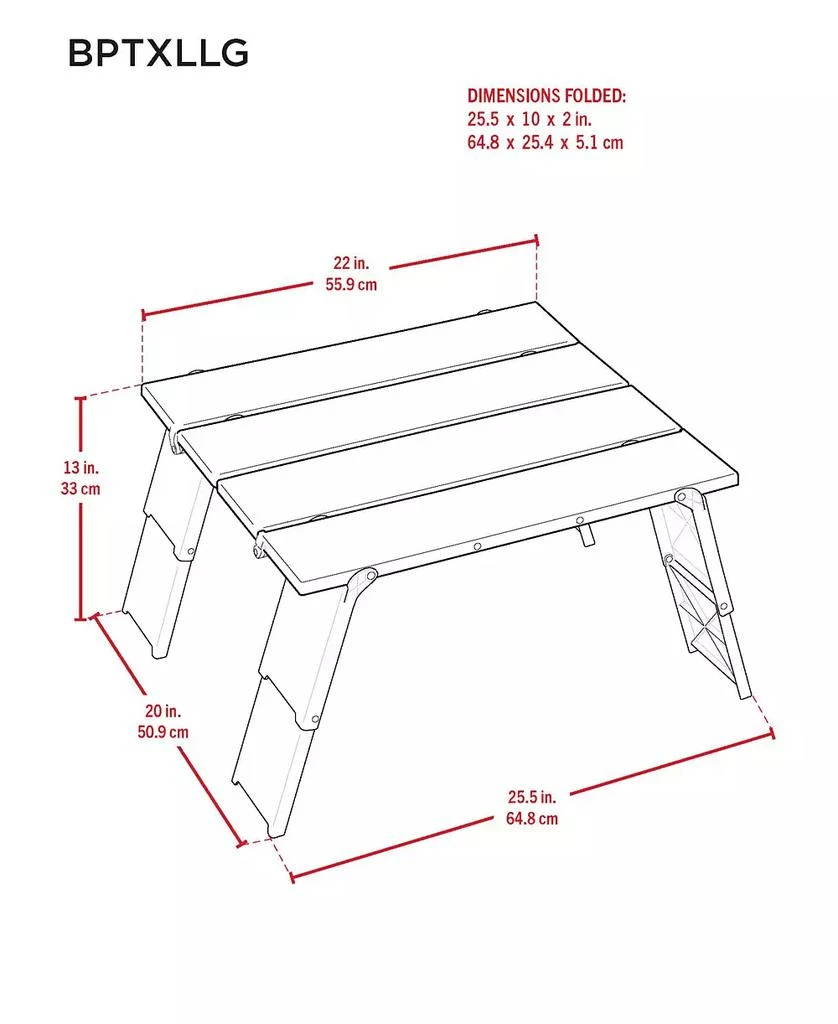 BPTXLLG

DIMENSIONS FOLDED:
25.5 x 10 x 2 in.
64.8 x 25.4 x 5.1 cm

22 in.
55.9 cm

13 in.
33 cm

20 in.
50.9 cm

25.5 in.
64.8 cm