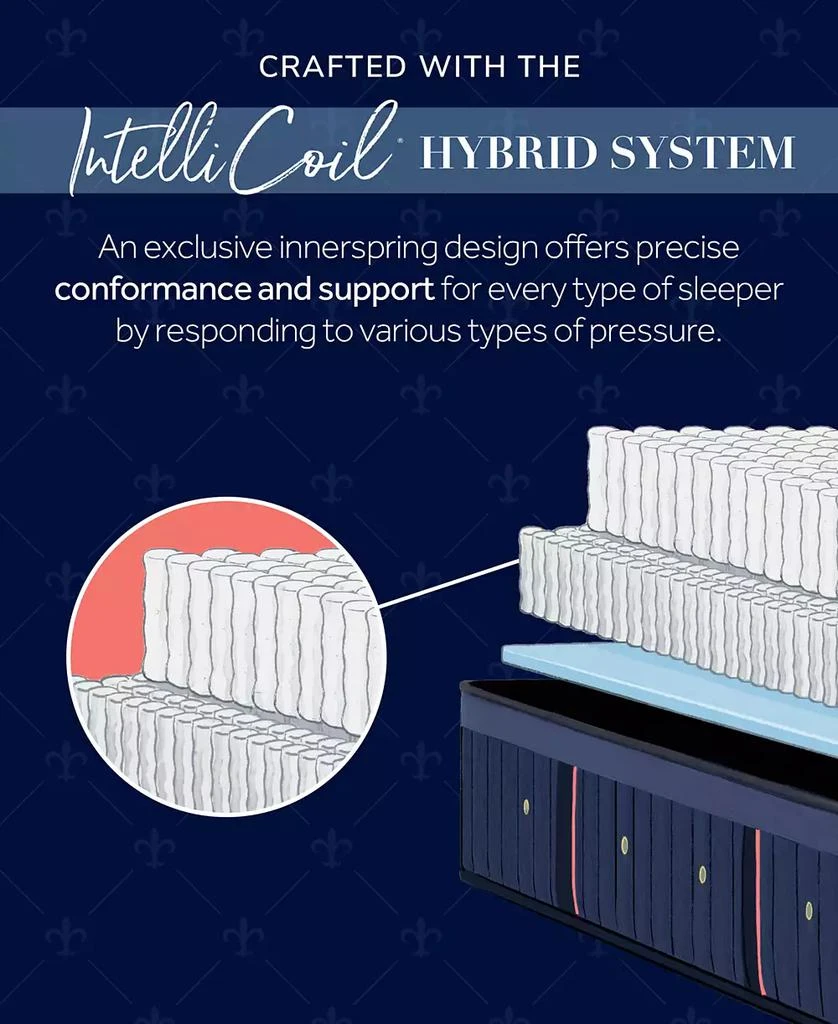 CRAFTED WITH THE

IntelliCoil® HYBRID SYSTEM

An exclusive innerspring design offers precise conformance and support for every type of sleeper by responding to various types of pressure.