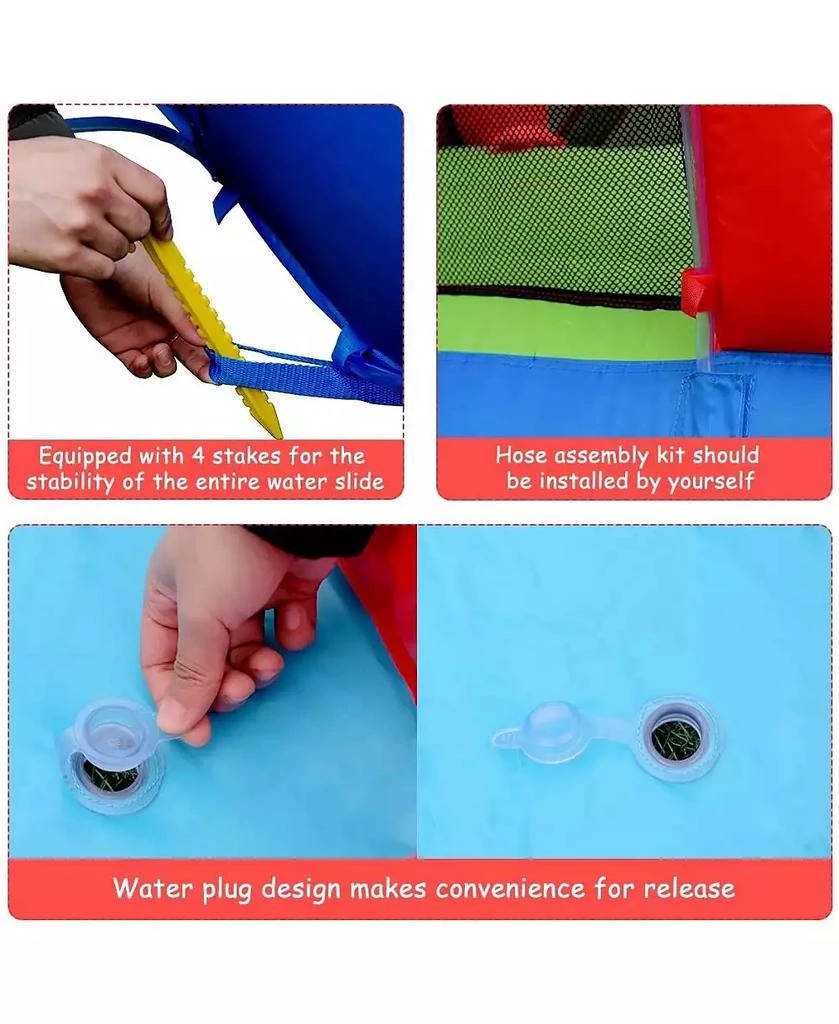 Equipped with 4 stakes for the stability of the entire water slide

Hose assembly kit should be installed by yourself

Water plug design makes convenience for release