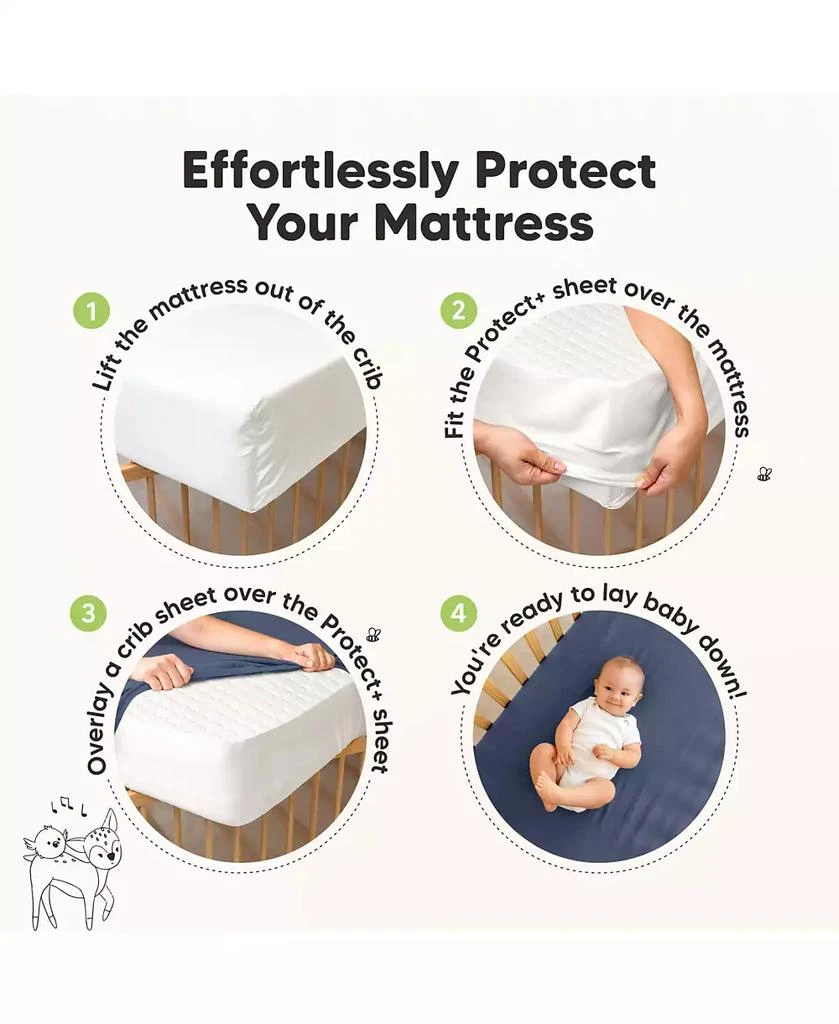 Effortlessly Protect Your Mattress

1
Lift the mattress out of the crib

2
Fit the Protect+ sheet over the mattress

3
Overlay a crib sheet over the Protect+ sheet

4
You're ready to lay baby down!